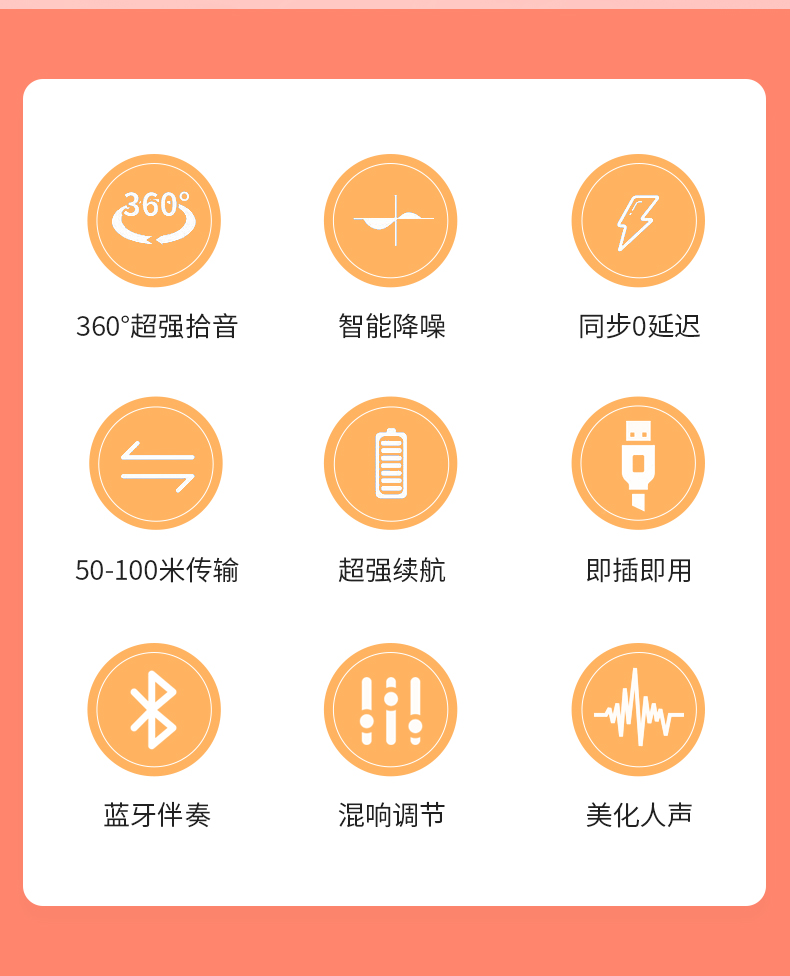 360°

360°超强拾音

智能降噪

同步0延迟

50-100米传输

超强续航

即插即用

蓝牙伴奏

混响调节

美化人声