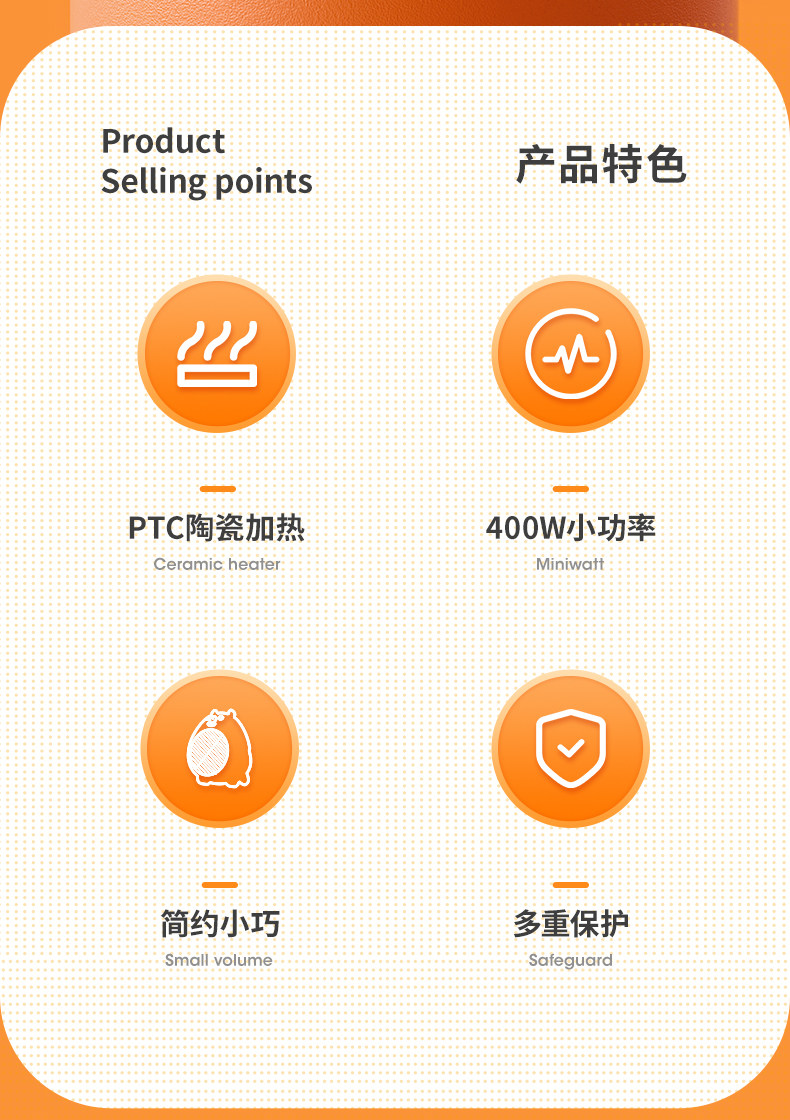 Product
Selling points

产品特色

PTC陶瓷加热
Ceramic heater

400W小功率
Miniwatt

简约小巧
Small volume

多重保护
Safeguard