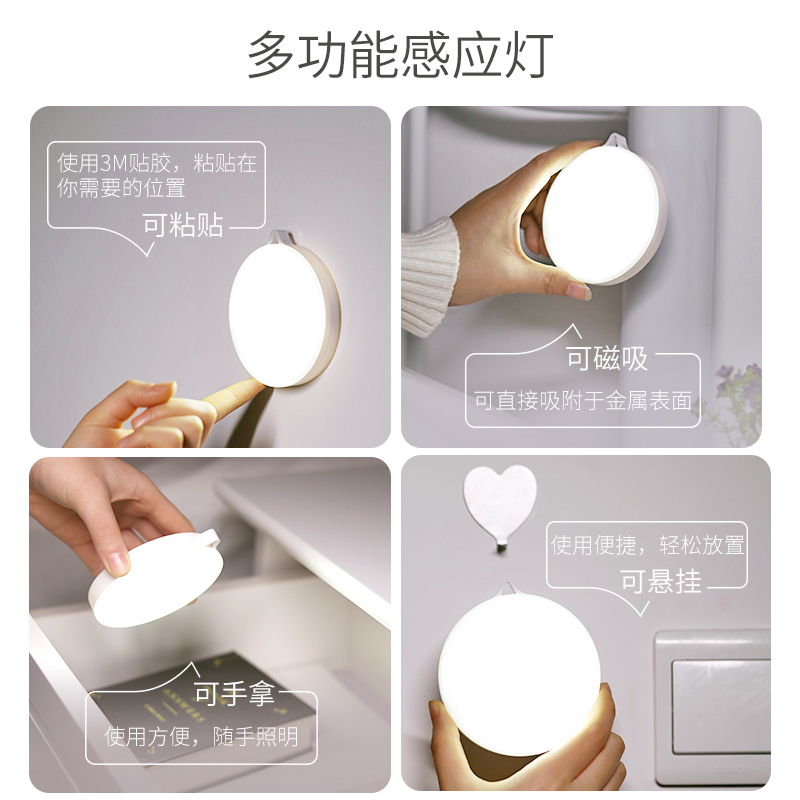 多功能感应灯

使用3M贴胶，粘贴在你需要的位置

可粘贴

可磁吸

可直接吸附于金属表面

可手拿

使用方便，随手照明

使用便捷，轻松放置

可悬挂