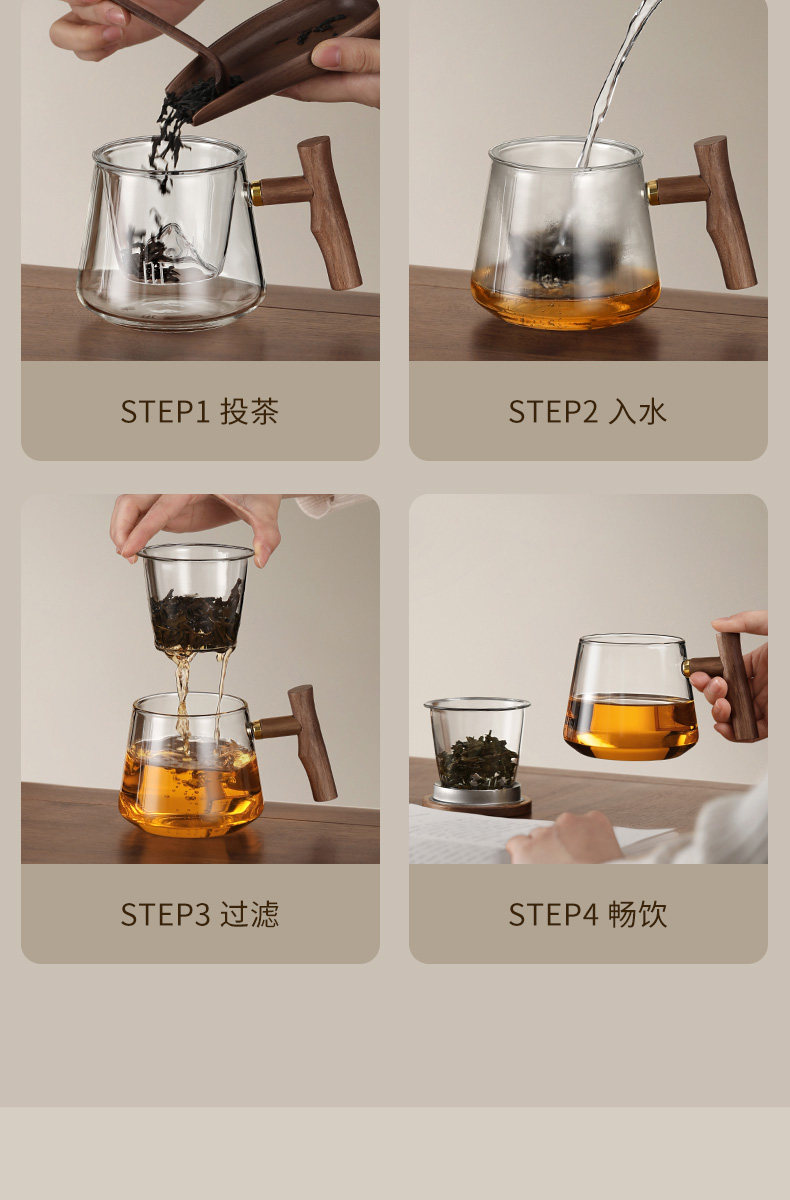 STEP1 投茶

STEP2 入水

STEP3 过滤

STEP4 畅饮