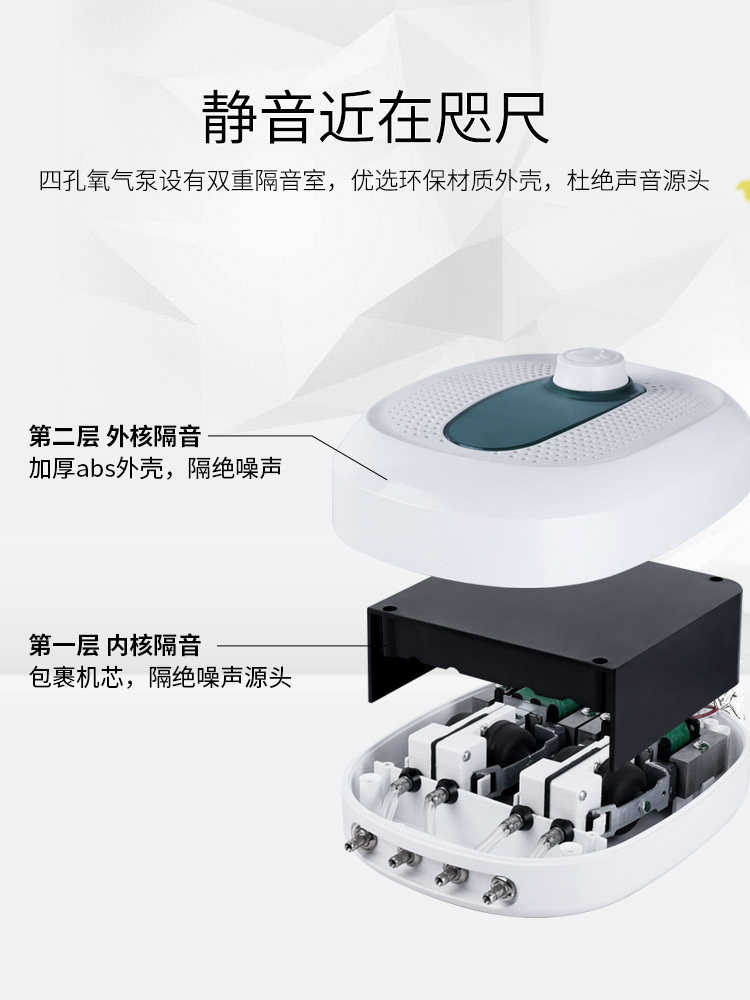 静音近在咫尺

四孔氧气泵设有双重隔音室，优选环保材质外壳，杜绝声音源头

第二层 外核隔音
加厚abs外壳，隔绝噪声

第一层 内核隔音
包裹机芯，隔绝噪声源头