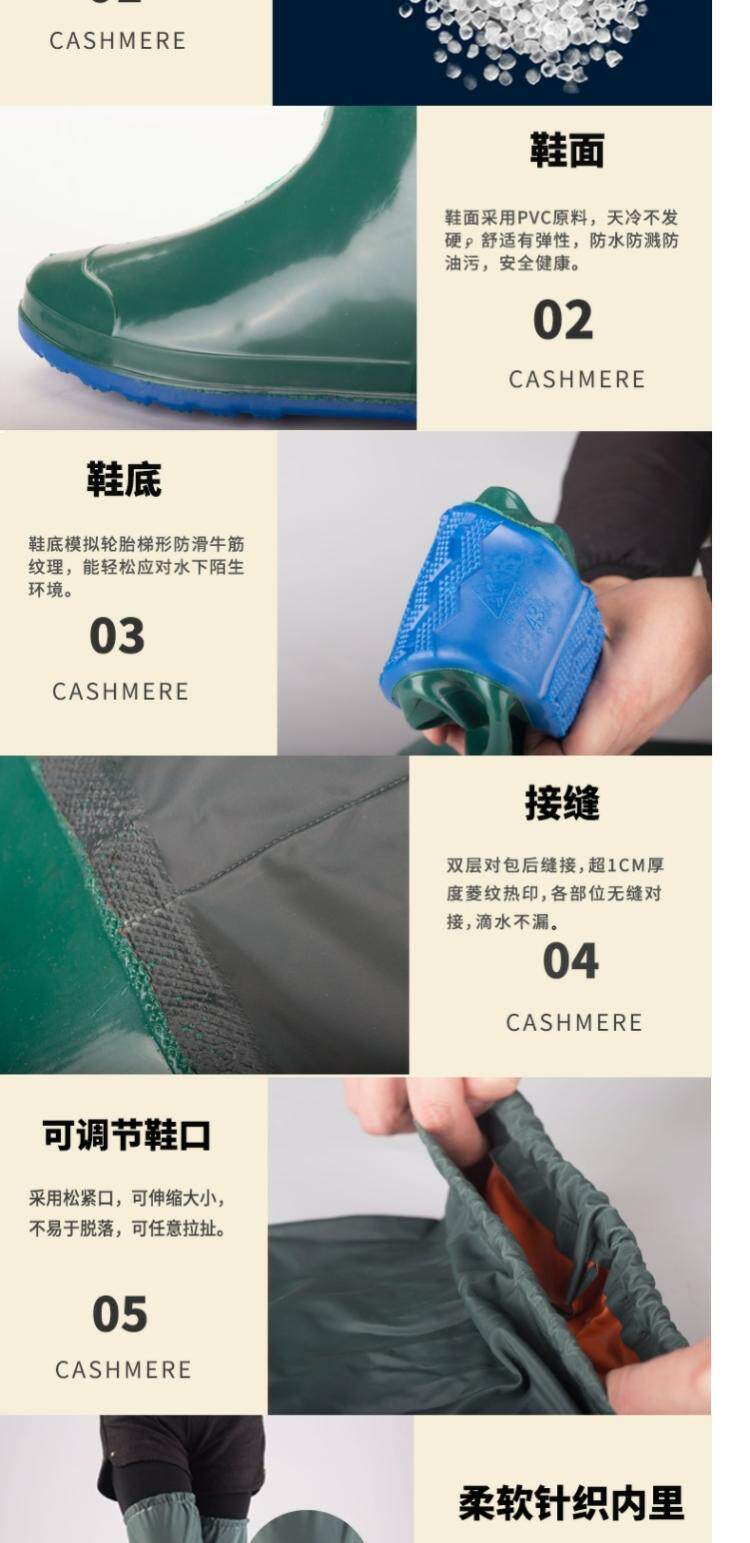 CASHMERE

鞋面

鞋面采用PVC原料，天冷不发硬，舒适有弹性，防水防溅防油污，安全健康。

02

CASHMERE

鞋底

鞋底模拟轮胎梯形防滑牛筋纹理，能轻松应对水下陌生环境。

03

CASHMERE

接缝

双层对包后缝接，超1CM厚度菱纹热印，各部位无缝对接，滴水不漏。

04

CASHMERE

可调节鞋口

采用松紧口，可伸缩大小，不易于脱落，可任意拉扯。

05

CASHMERE

柔软针织内里