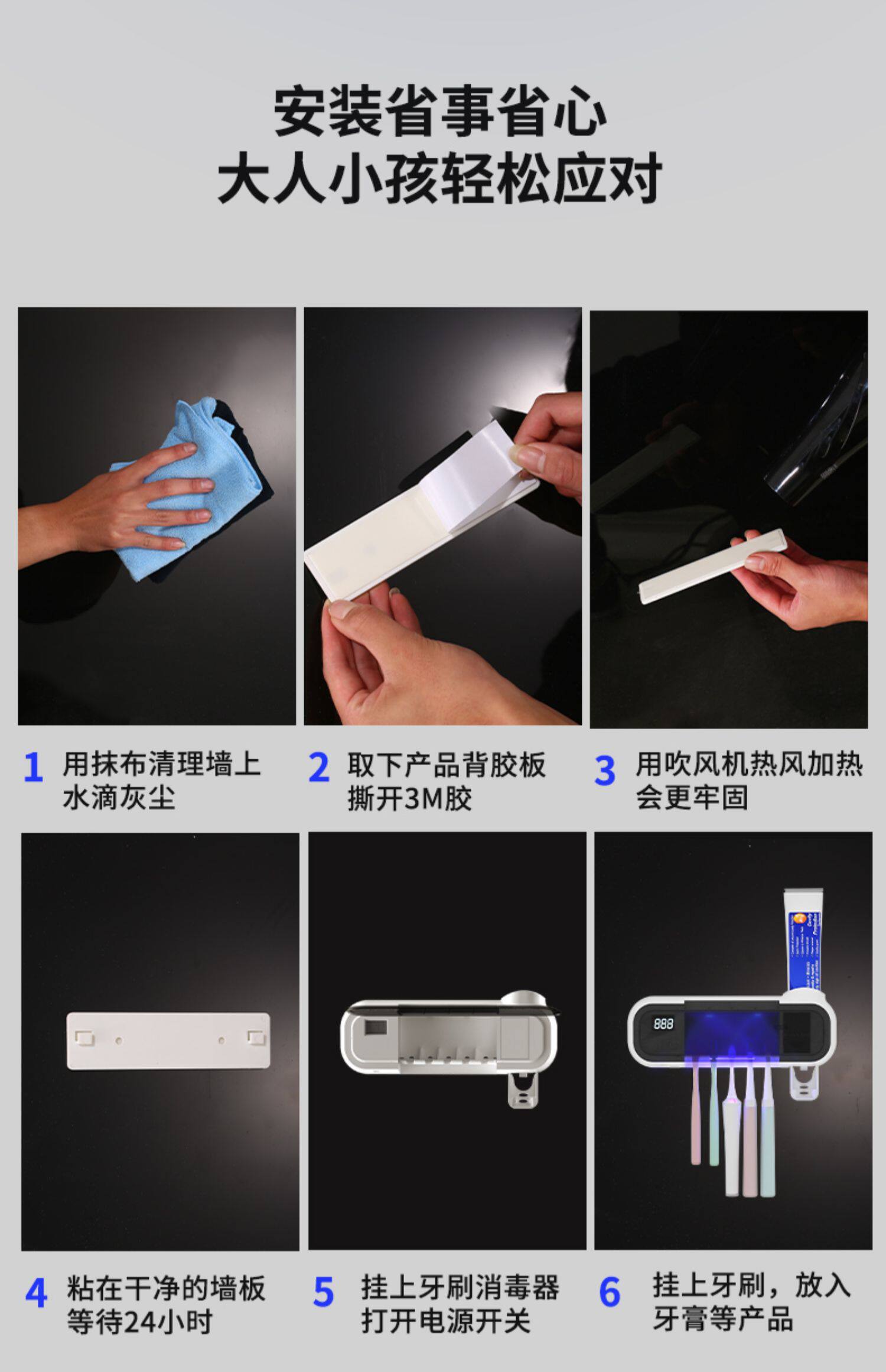 安装省事省心
大人小孩轻松应对

1 用抹布清理墙上水滴灰尘

2 取下产品背胶板撕开3M胶

3 用吹风机热风加热会更牢固

888

4 粘在干净的墙板等待24小时

5 挂上牙刷消毒器打开电源开关

6 挂上牙刷，放入牙膏等产品