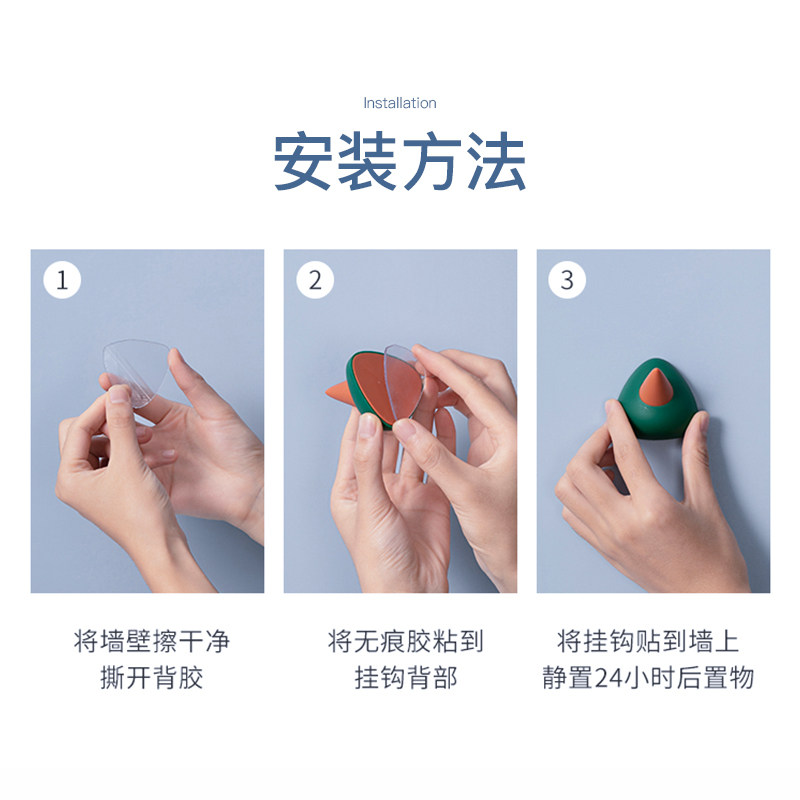 Installation

安装方法

1

将墙壁擦干净
撕开背胶

2

将无痕胶粘到
挂钩背部

3

将挂钩贴到墙上
静置24小时后置物