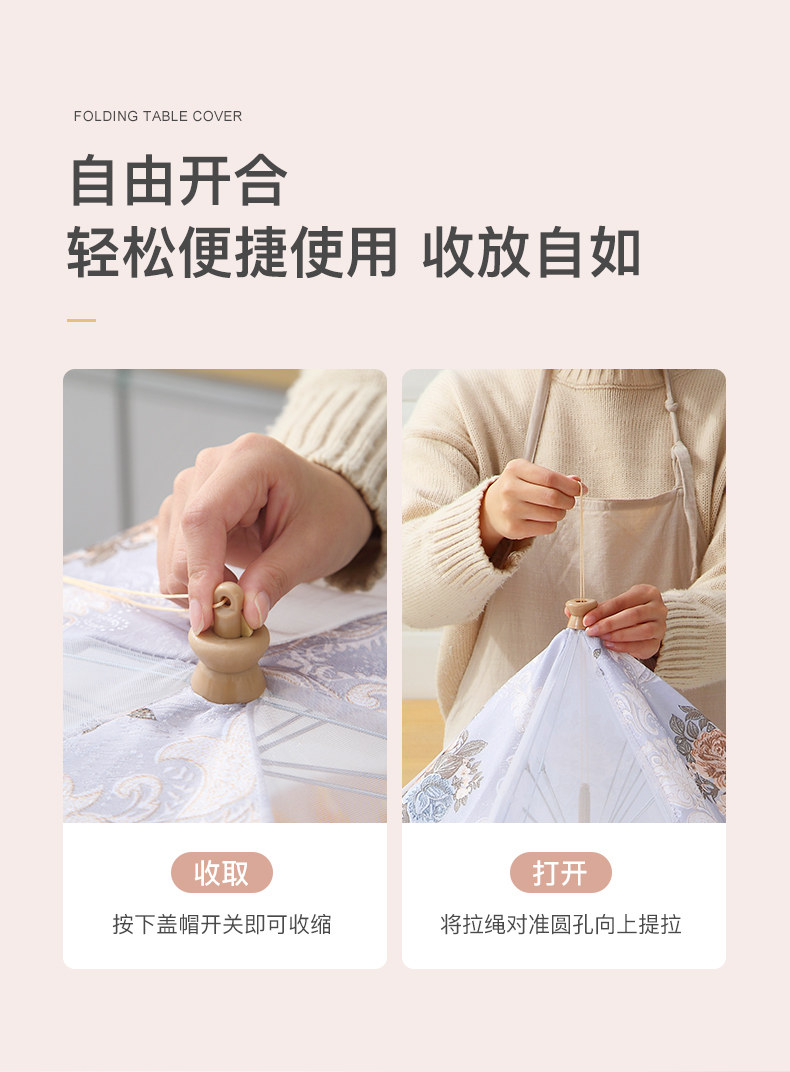 FOLDING TABLE COVER

自由开合
轻松便捷使用 收放自如

收取
按下盖帽开关即可收缩

打开
将拉绳对准圆孔向上提拉