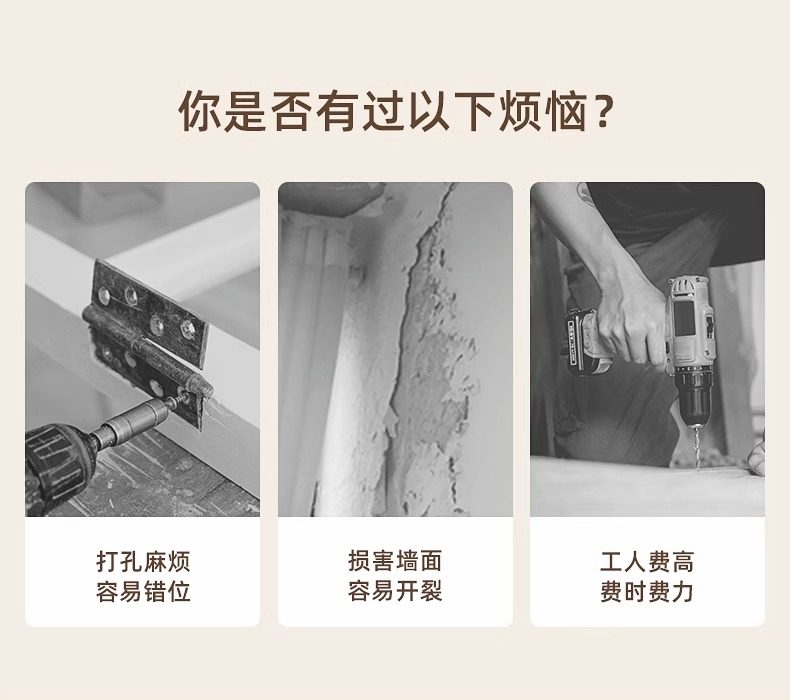 你是否有过以下烦恼？

打孔麻烦
容易错位

损害墙面
容易开裂

工人费高
费时费力