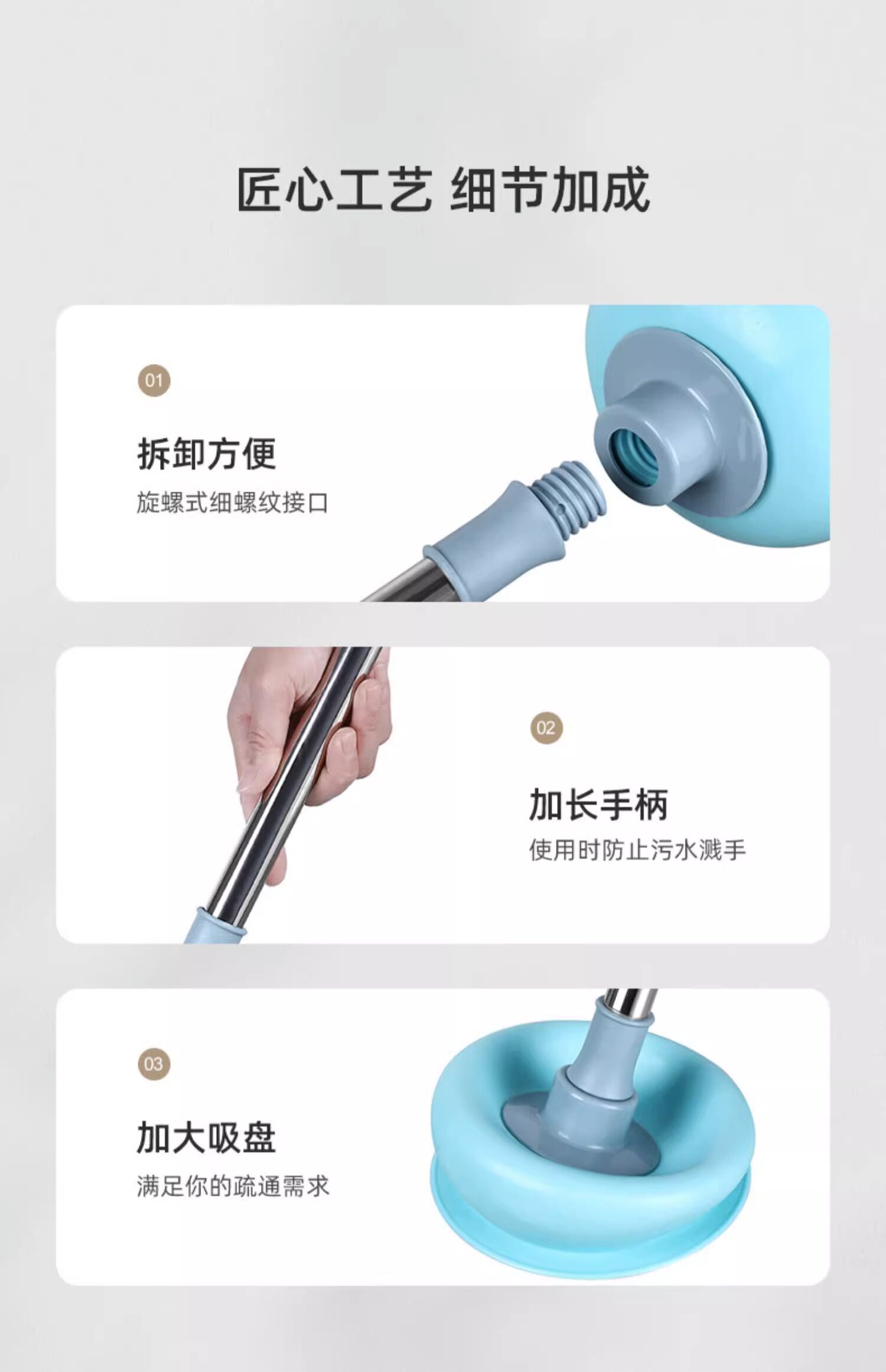 匠心工艺 细节加成

01

拆卸方便

旋螺式细螺纹接口

02

加长手柄

使用时防止污水溅手

03

加大吸盘

满足你的疏通需求