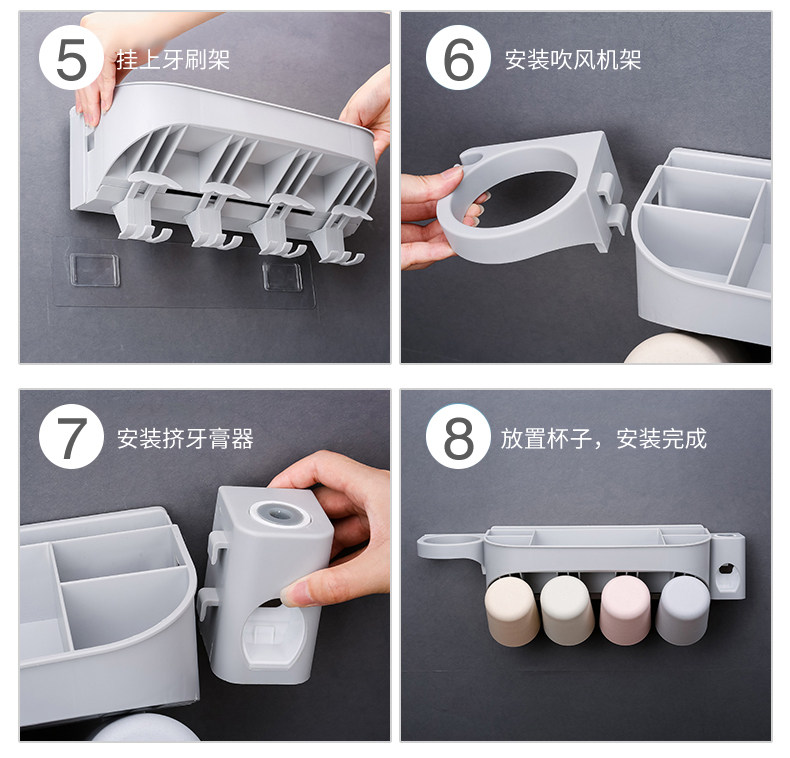 5 挂上牙刷架

6 安装吹风机架

7 安装挤牙膏器

8 放置杯子，安装完成