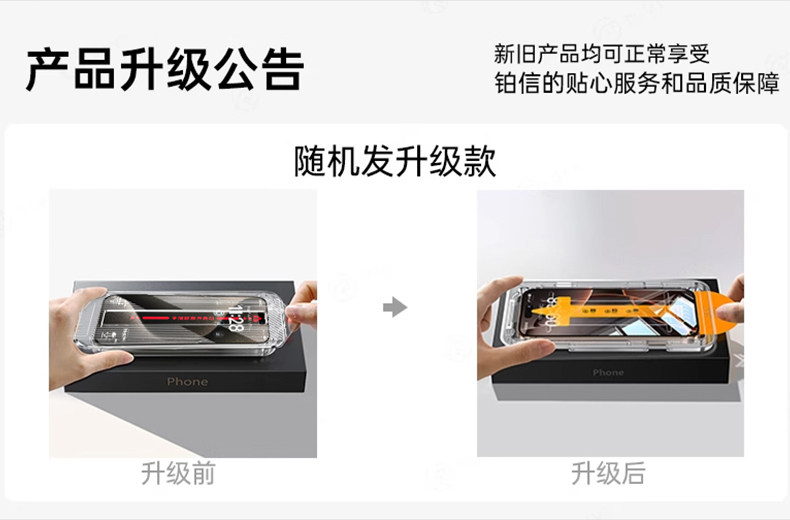 产品升级公告

新旧产品均可正常享受
铂信的贴心服务和品质保障

随机发升级款

Phone

升级前

Phone

升级后