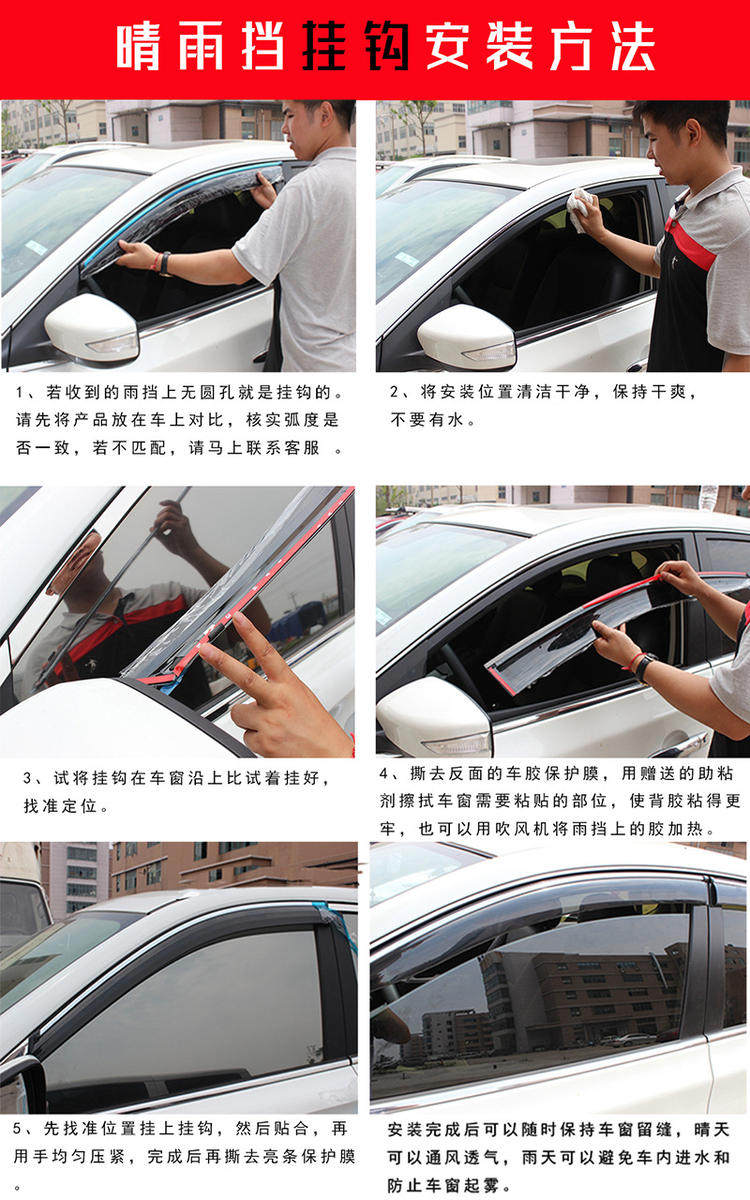 晴雨挡挂钩安装方法

1、若收到的雨挡上无圆孔就是挂钩的。请先将产品放在车上对比，核实弧度是否一致，若不匹配，请马上联系客服 。

2、将安装位置清洁干净，保持干爽，不要有水。

3、试将挂钩在车窗沿上比试着挂好，找准定位。

4、撕去反面的车胶保护膜，用赠送的助粘剂擦拭车窗需要粘贴的部位，使背胶粘得更牢，也可以用吹风机将雨挡上的胶加热。

5、先找准位置挂上挂钩，然后贴合，再用手均匀压紧，完成后再撕去亮条保护膜。

安装完成后可以随时保持车窗留缝，晴天可以通风透气，雨天可以避免车内进水和防止车窗起雾。