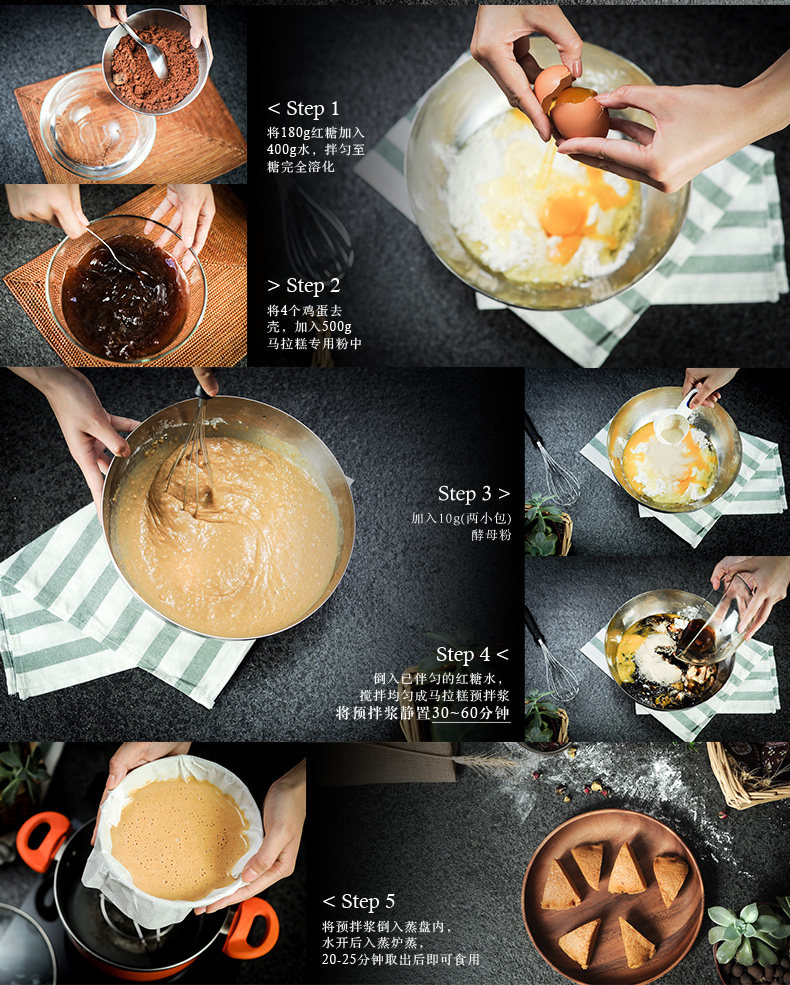 < Step 1
将180g红糖加入400g水，拌匀至糖完全溶化

> Step 2
将4个鸡蛋去壳，加入500g马拉糕专用粉中

Step 3 >
加入10g(两小包)酵母粉

Step 4 <
倒入已伴匀的红糖水，搅拌均匀成马拉糕预拌浆
将预拌浆静置30~60分钟

< Step 5
将预拌浆倒入蒸盘内，水开后入蒸炉蒸，20-25分钟取出后即可食用