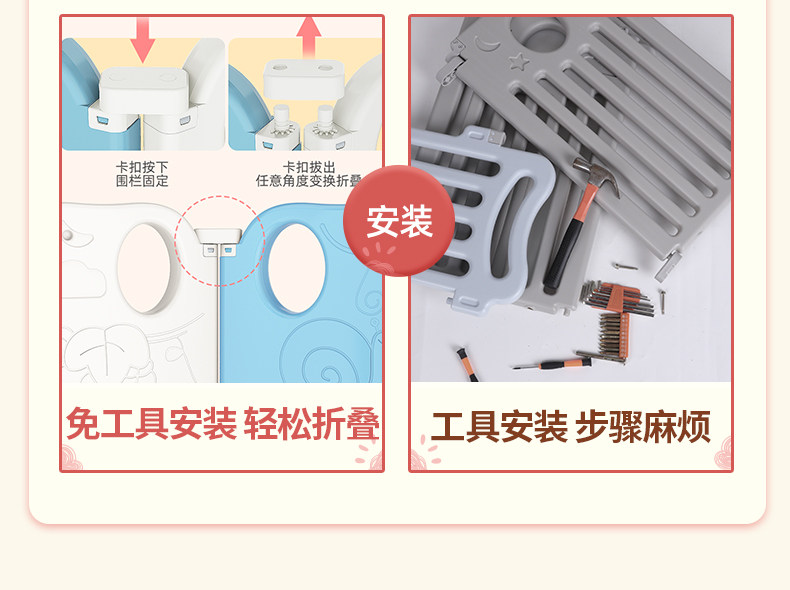 卡扣按下
围栏固定

卡扣拔出
任意角度变换折叠

安装

免工具安装 轻松折叠

工具安装 步骤麻烦