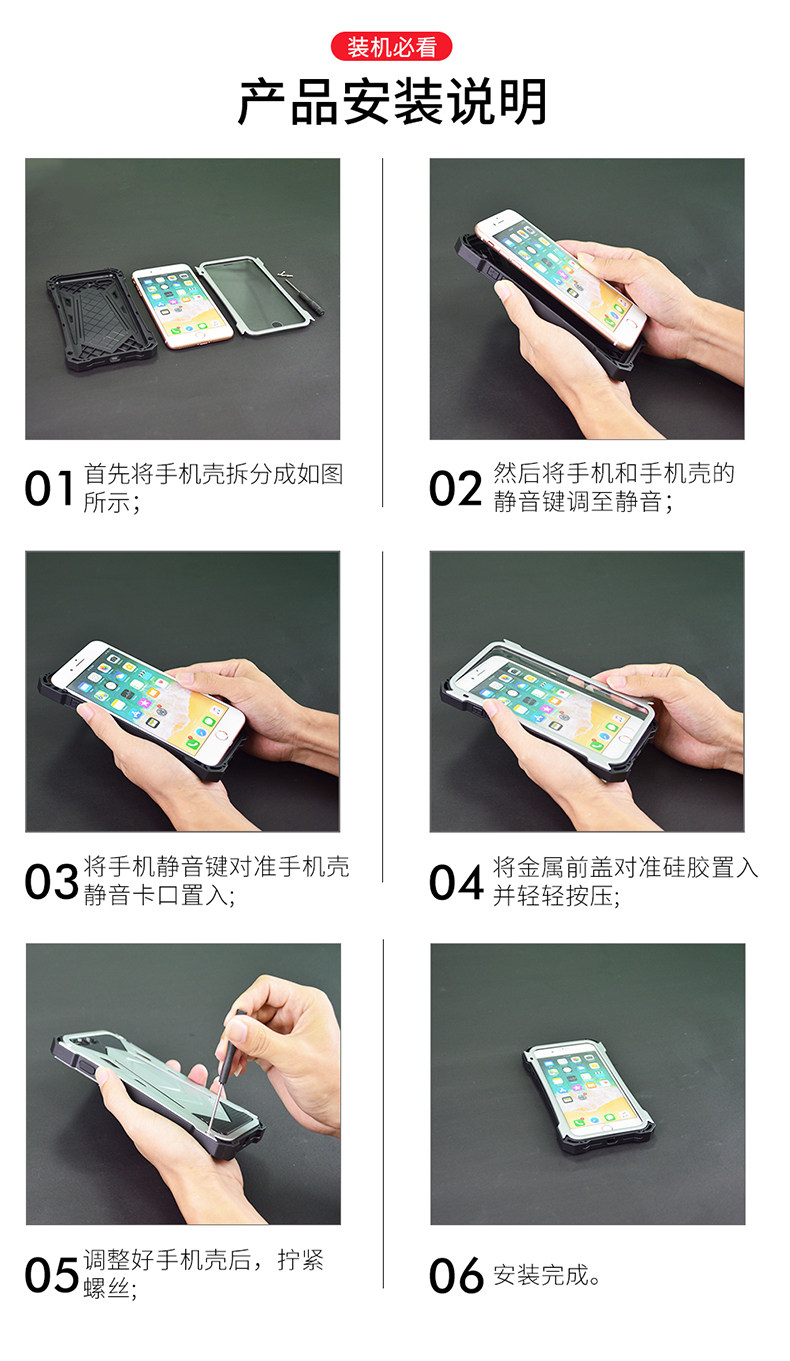 装机必看

产品安装说明

01 首先将手机壳拆分成如图所示；

02 然后将手机和手机壳的静音键调至静音；

03 将手机静音键对准手机壳静音卡口置入;

04 将金属前盖对准硅胶置入并轻轻按压;

05 调整好手机壳后，拧紧螺丝;

06 安装完成。