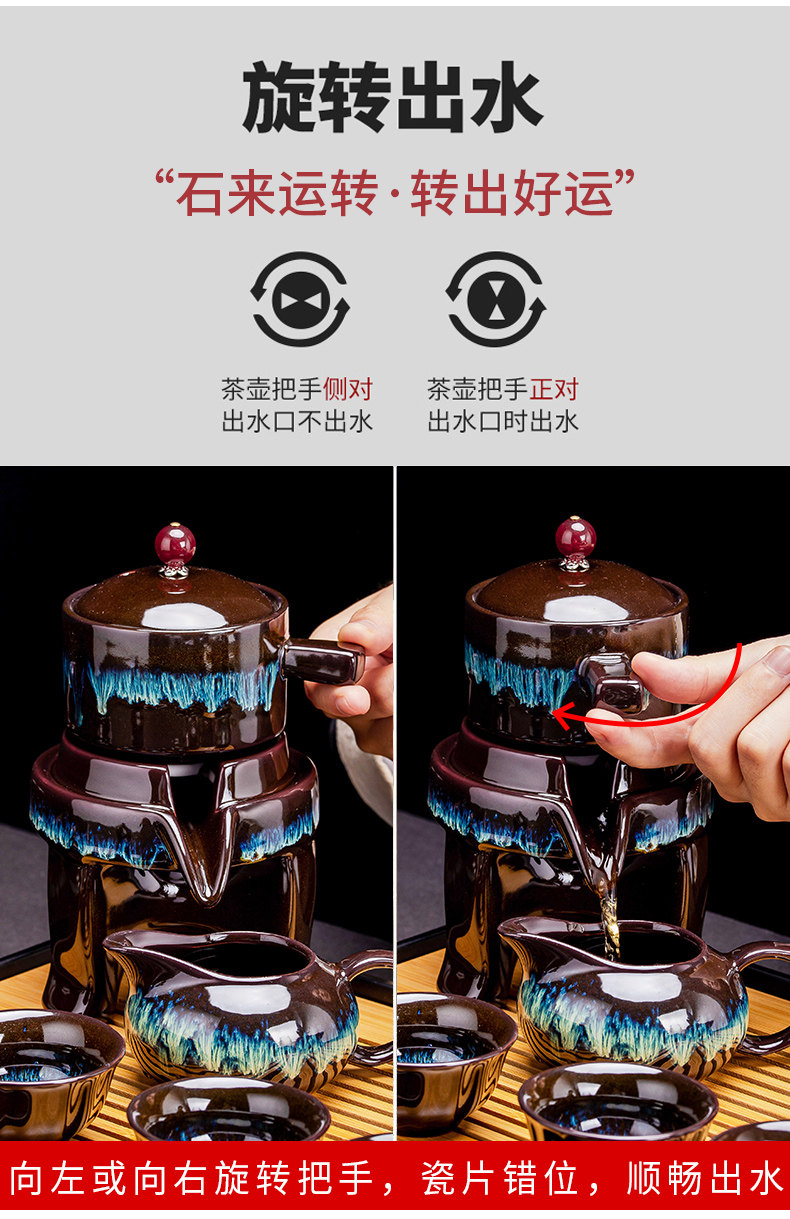 旋转出水

“石来运转·转出好运”

茶壶把手侧对
出水口不出水

茶壶把手正对
出水口时出水

向左或向右旋转把手，瓷片错位，顺畅出水