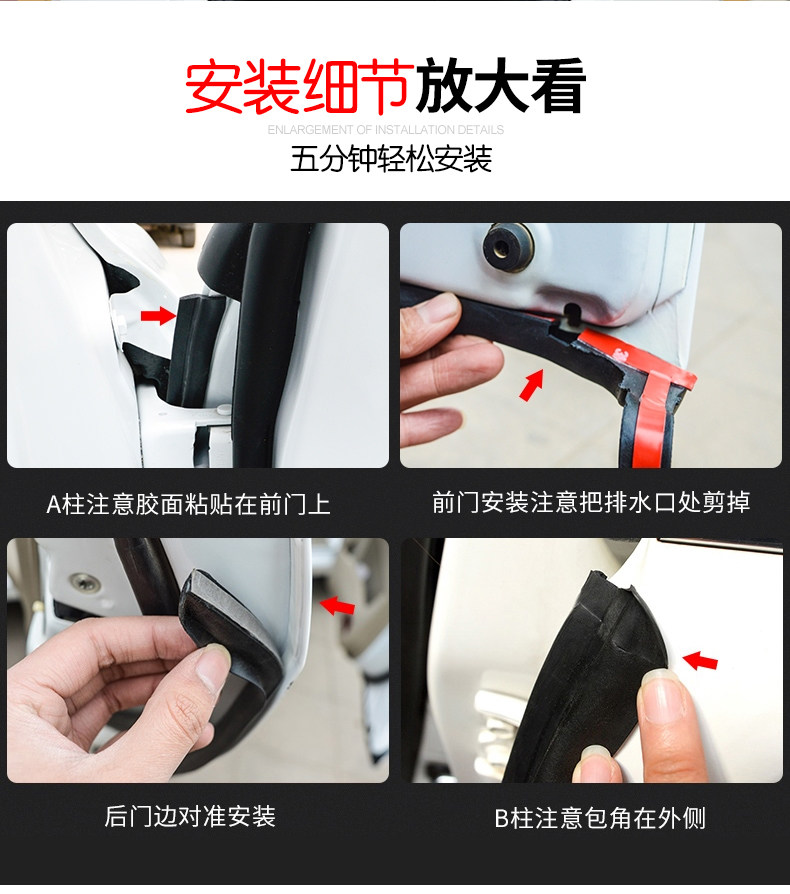 安装细节放大看
ENLARGEMENT OF INSTALLATION DETAILS
五分钟轻松安装

A柱注意胶面粘贴在前门上

前门安装注意把排水口处剪掉

后门边对准安装

B柱注意包角在外侧