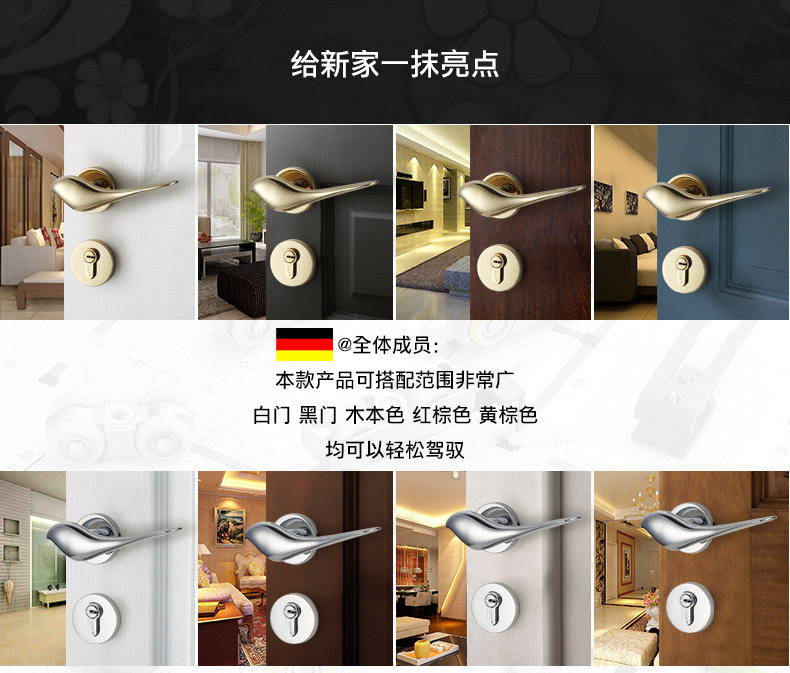 给新家一抹亮点

@全体成员：
本款产品可搭配范围非常广
白门 黑门 木本色 红棕色 黄棕色
均可以轻松驾驭