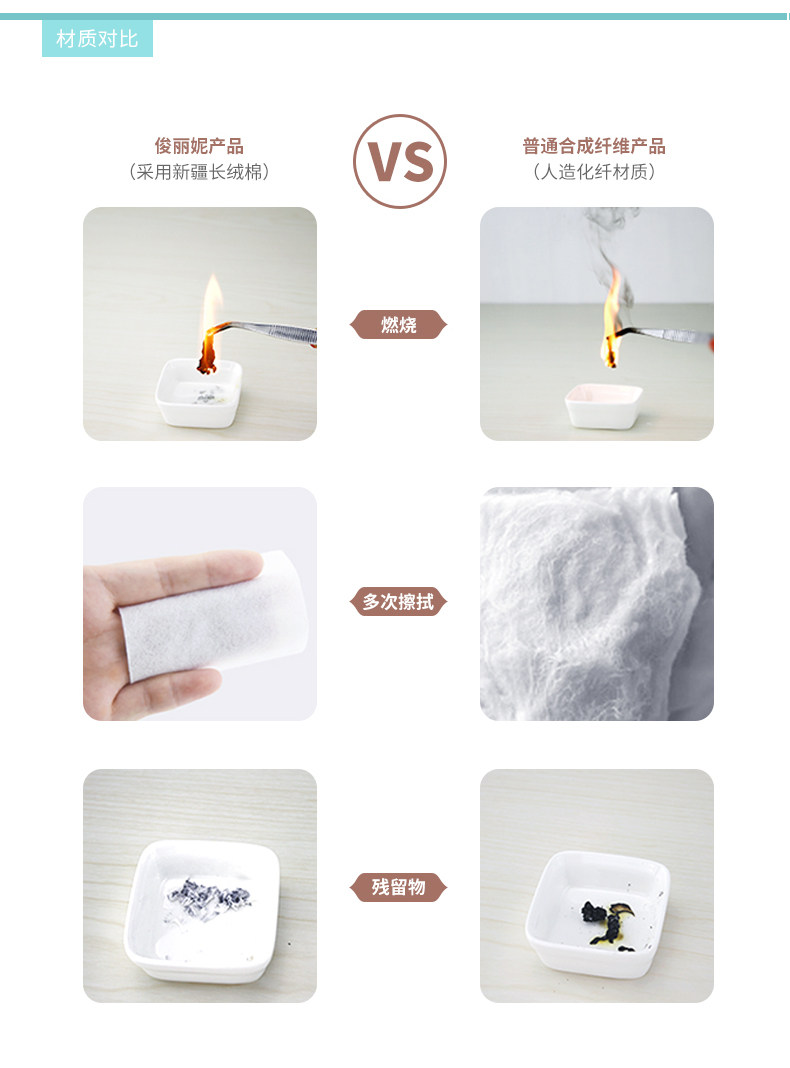 材质对比

俊丽妮产品
（采用新疆长绒棉）

VS

普通合成纤维产品
（人造化纤材质）

燃烧

多次擦拭

残留物