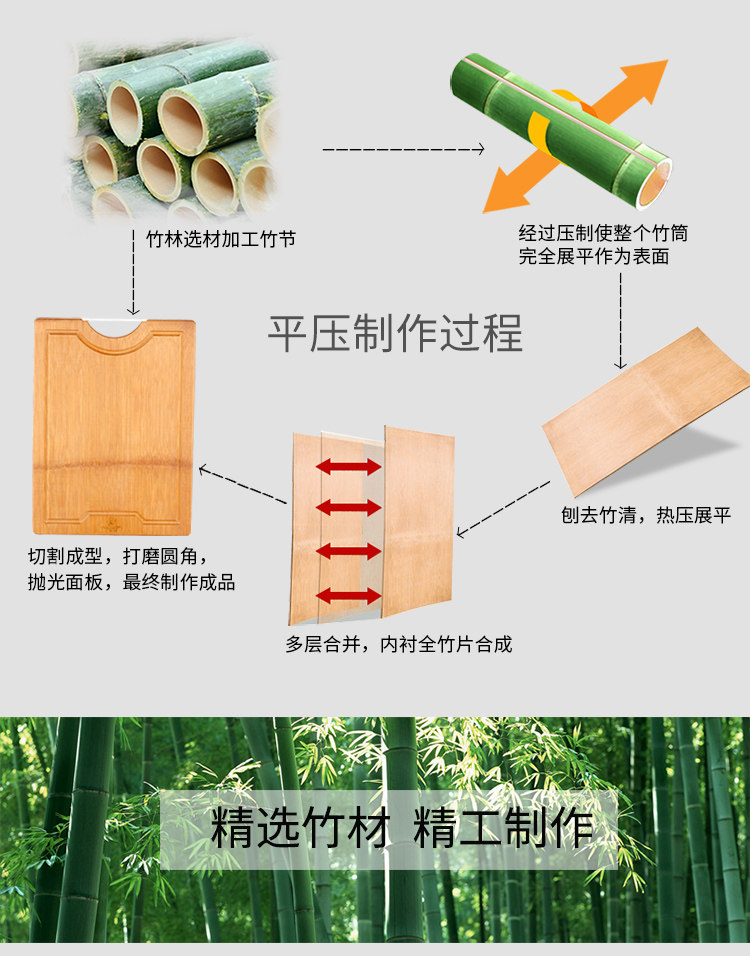 竹林选材加工竹节

经过压制使整个竹筒完全展平作为表面

平压制作过程

刨去竹清，热压展平

多层合并，内衬全竹片合成

切割成型，打磨圆角，抛光面板，最终制作成品

精选竹材 精工制作