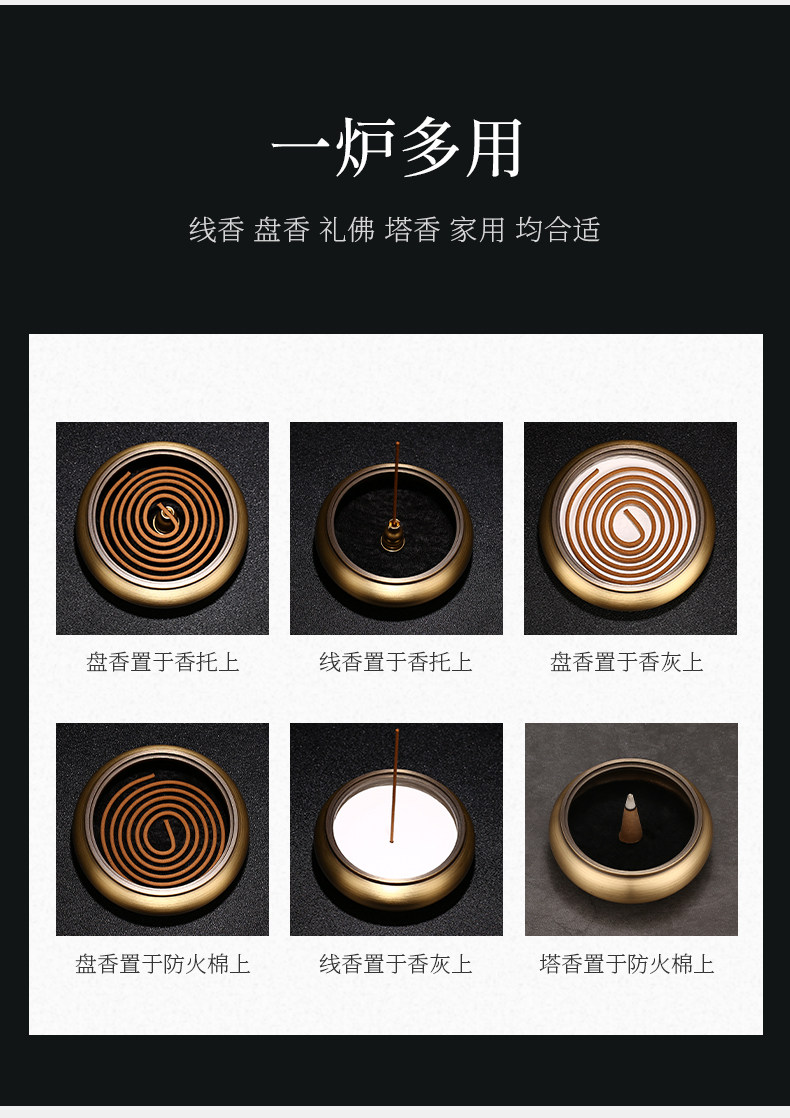 一炉多用

线香 盘香 礼佛 塔香 家用 均合适

盘香置于香托上

线香置于香托上

盘香置于香灰上

盘香置于防火棉上

线香置于香灰上

塔香置于防火棉上