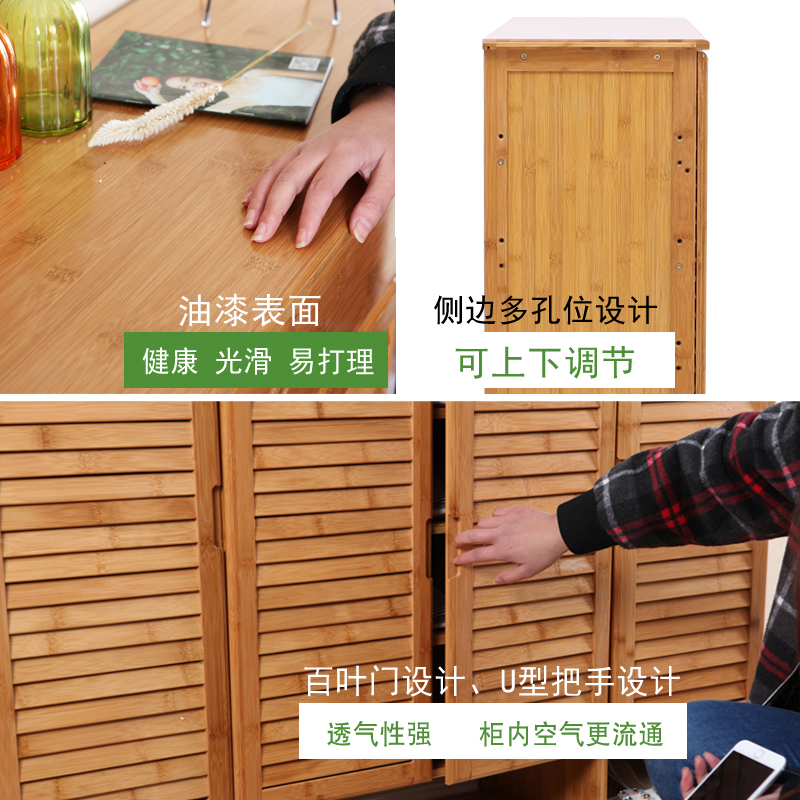 油漆表面

健康 光滑 易打理

侧边多孔位设计

可上下调节

百叶门设计、U型把手设计

透气性强 柜内空气更流通