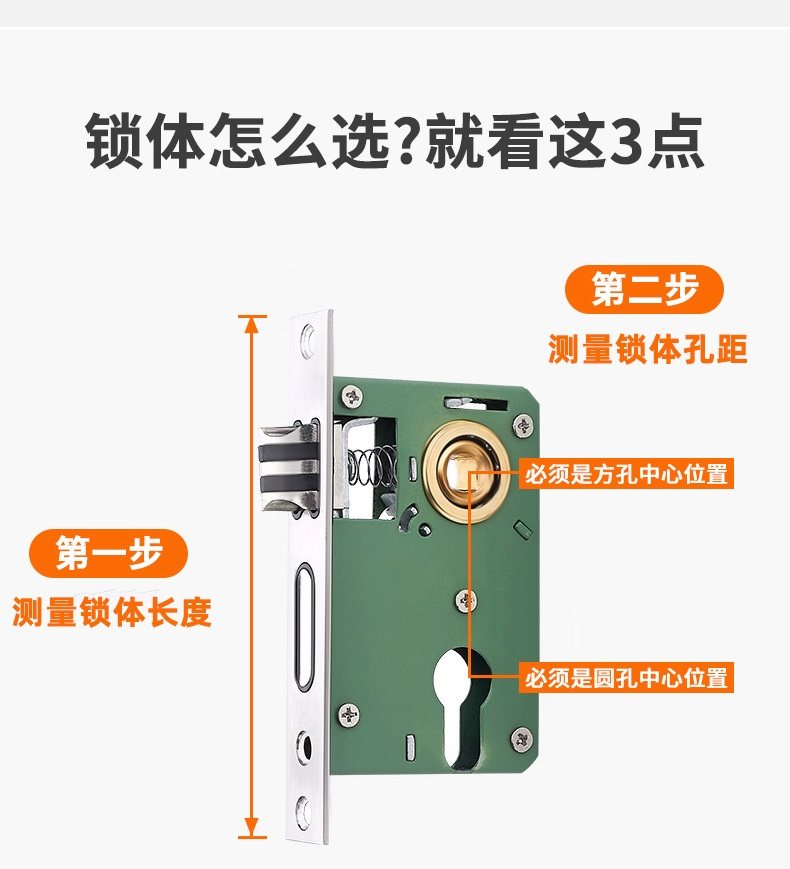 锁体怎么选?就看这3点

第二步
测量锁体孔距

必须是方孔中心位置

第一步
测量锁体长度

必须是圆孔中心位置