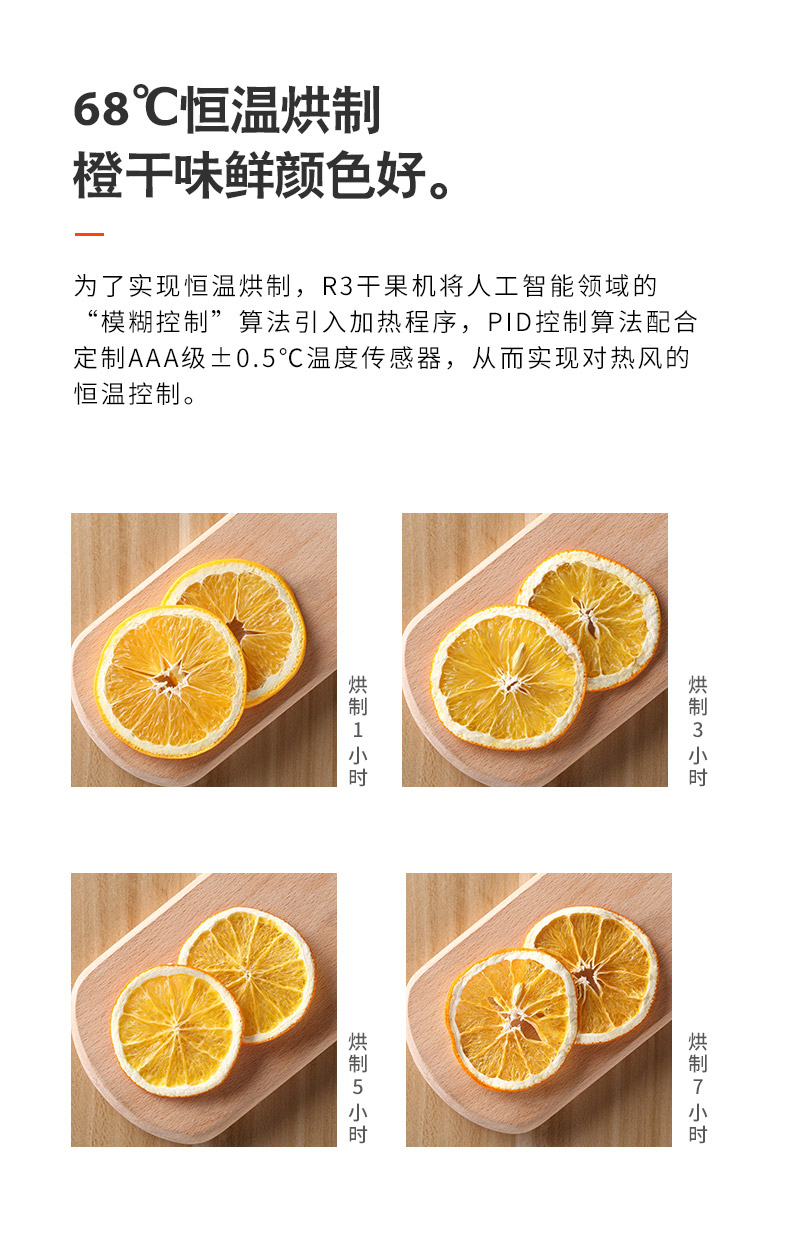 68℃恒温烘制
橙干味鲜颜色好。

为了实现恒温烘制，R3干果机将人工智能领域的“模糊控制”算法引入加热程序，PID控制算法配合定制AAA级±0.5℃温度传感器，从而实现对热风的恒温控制。

烘制1小时

烘制3小时

烘制5小时

烘制7小时