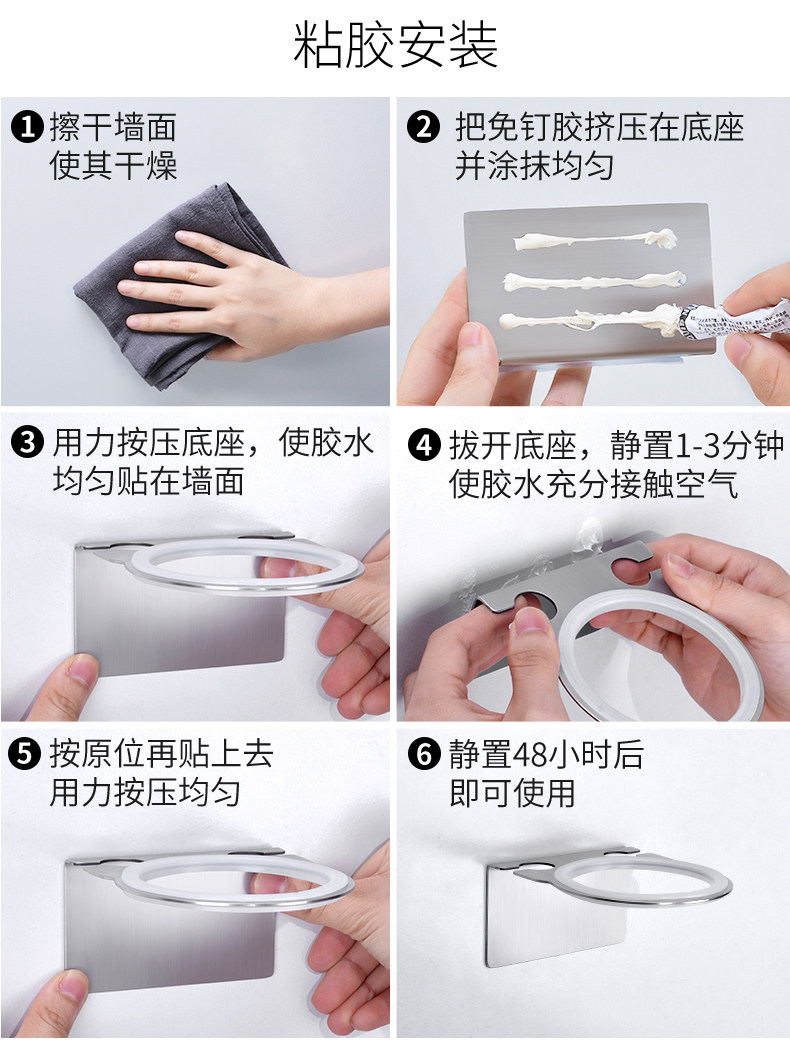 粘胶安装

❶ 擦干墙面 使其干燥

❷ 把免钉胶挤压在底座 并涂抹均匀

❸ 用力按压底座，使胶水 均匀贴在墙面

❹ 拔开底座，静置1-3分钟 使胶水充分接触空气

❺ 按原位再贴上去 用力按压均匀

❻ 静置48小时后 即可使用