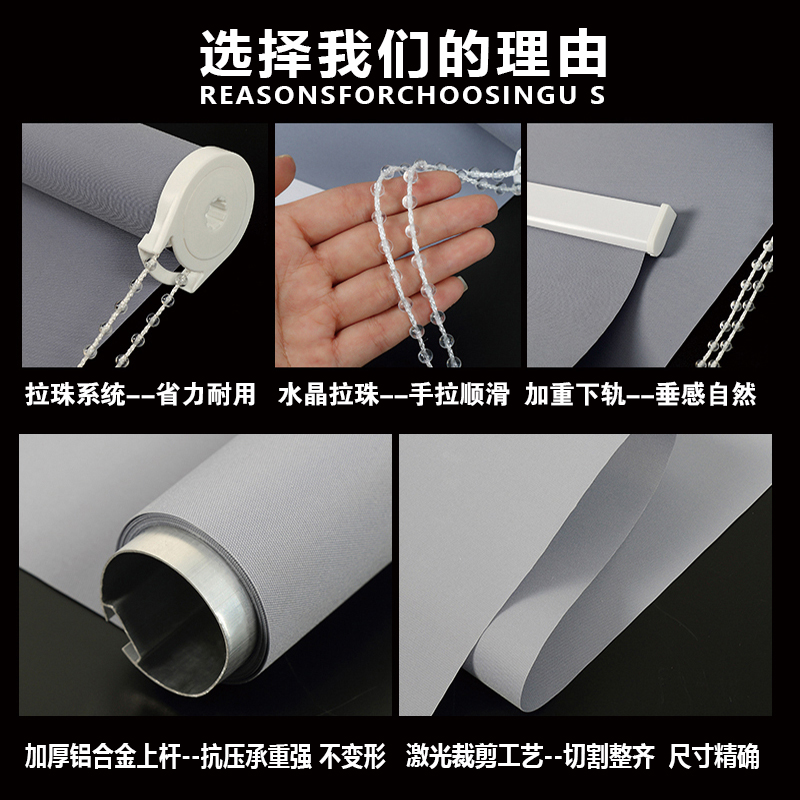 选择我们的理由
REASONSFORCHOOSINGU S

拉珠系统--省力耐用　水晶拉珠--手拉顺滑　加重下轨--垂感自然

加厚铝合金上杆--抗压承重强 不变形　激光裁剪工艺--切割整齐 尺寸精确