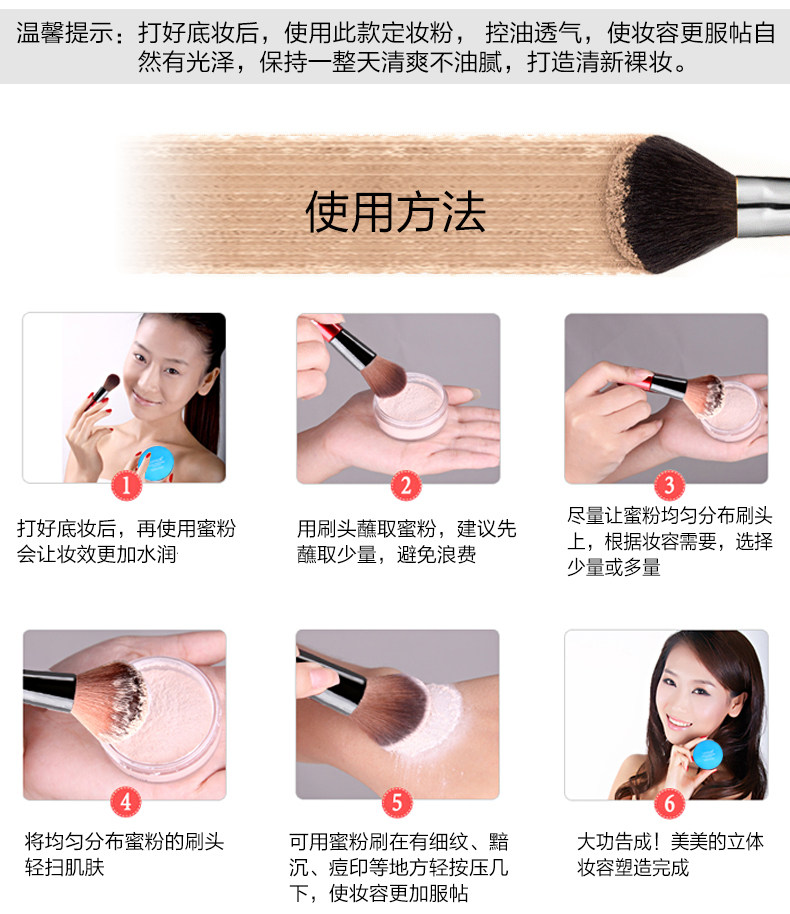 温馨提示：打好底妆后，使用此款定妆粉，控油透气，使妆容更服帖自然有光泽，保持一整天清爽不油腻，打造清新裸妆。

使用方法

1
打好底妆后，再使用蜜粉会让妆效更加水润

2
用刷头蘸取蜜粉，建议先蘸取少量，避免浪费

3
尽量让蜜粉均匀分布刷头上，根据妆容需要，选择少量或多量

4
将均匀分布蜜粉的刷头轻扫肌肤

5
可用蜜粉刷在有细纹、黯沉、痘印等地方轻按压几下，使妆容更加服帖

6
大功告成！美美的立体妆容塑造完成