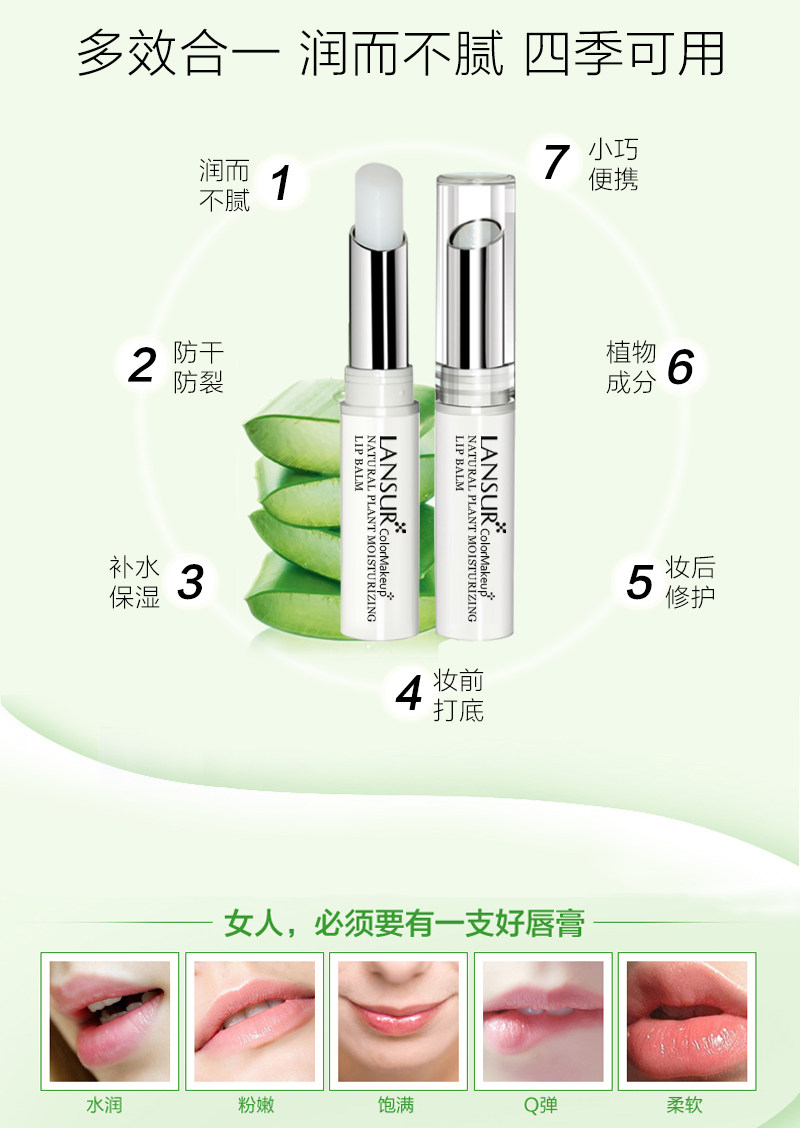 多效合一 润而不腻 四季可用

润而不腻 1

7 小巧便携

2 防干防裂

植物成分 6

补水保湿 3

5 妆后修护

4 妆前打底

LANSUR ColorMakeup NATURAL PLANT MOISTURIZING LIP BALM

LANSUR ColorMakeup NATURAL PLANT MOISTURIZING LIP BALM

女人，必须要有一支好唇膏

水润

粉嫩

饱满

Q弹

柔软