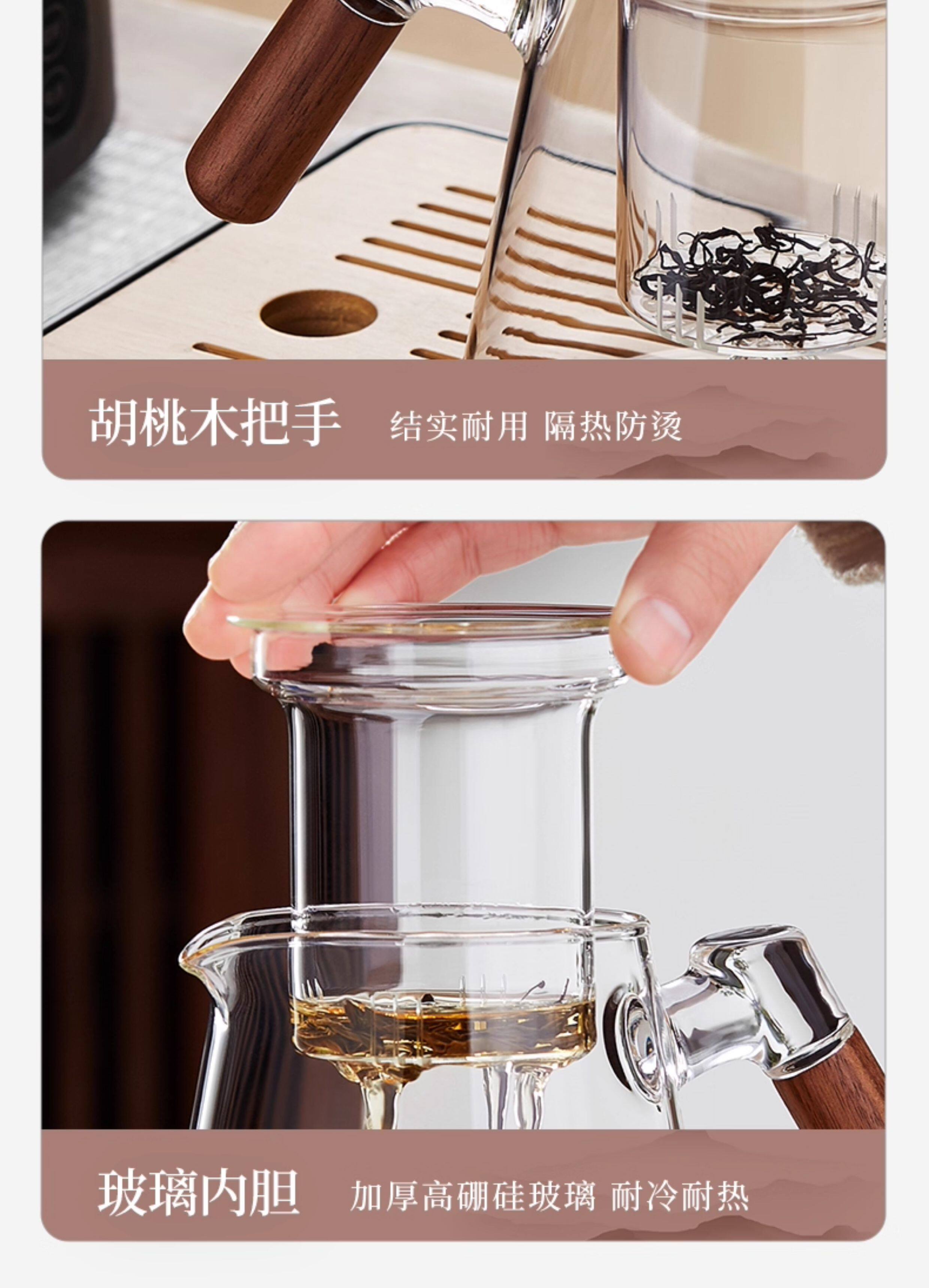 胡桃木把手 结实耐用 隔热防烫

玻璃内胆 加厚高硼硅玻璃 耐冷耐热