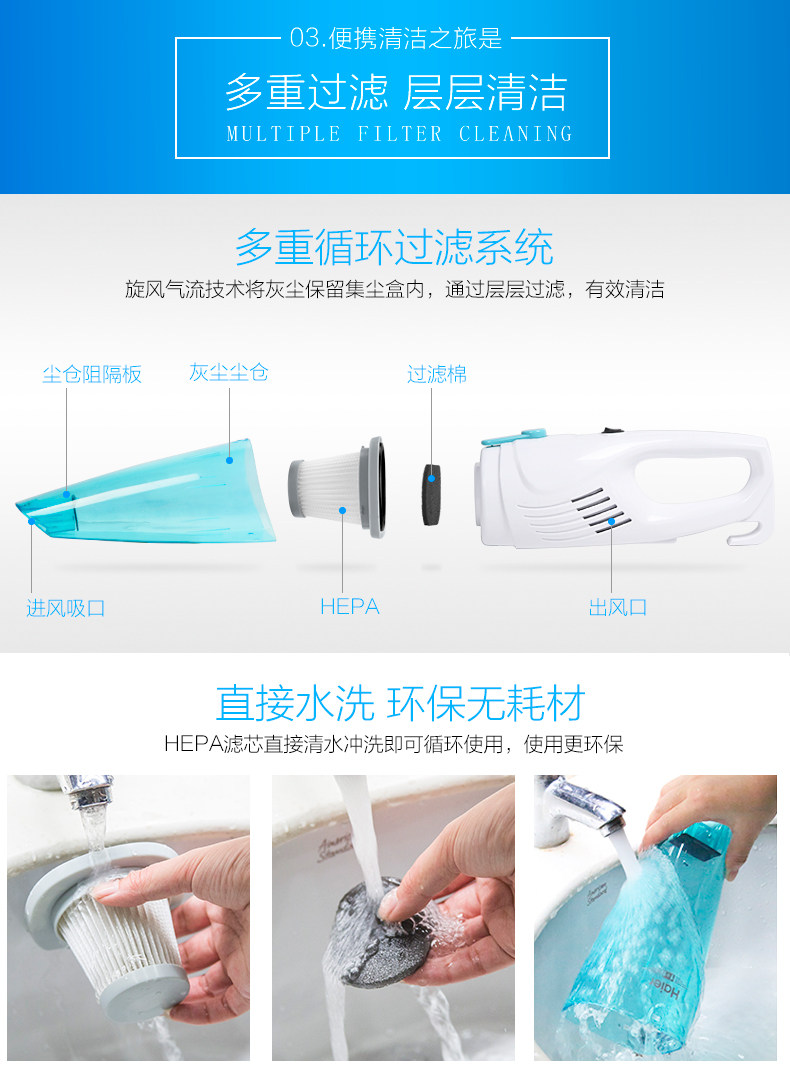 03.便携清洁之旅是

多重过滤 层层清洁

MULTIPLE FILTER CLEANING

多重循环过滤系统

旋风气流技术将灰尘保留集尘盒内，通过层层过滤，有效清洁

尘仓阻隔板

灰尘尘仓

过滤棉

进风吸口

HEPA

出风口

直接水洗 环保无耗材

HEPA滤芯直接清水冲洗即可循环使用，使用更环保

Haier