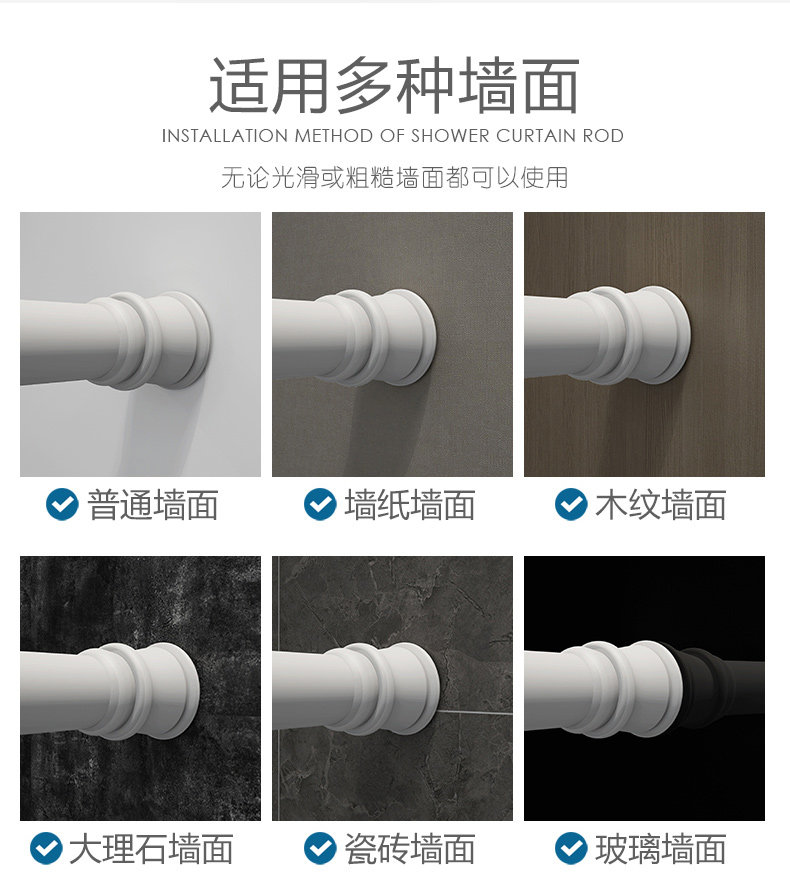 适用多种墙面

INSTALLATION METHOD OF SHOWER CURTAIN ROD

无论光滑或粗糙墙面都可以使用

普通墙面

墙纸墙面

木纹墙面

大理石墙面

瓷砖墙面

玻璃墙面