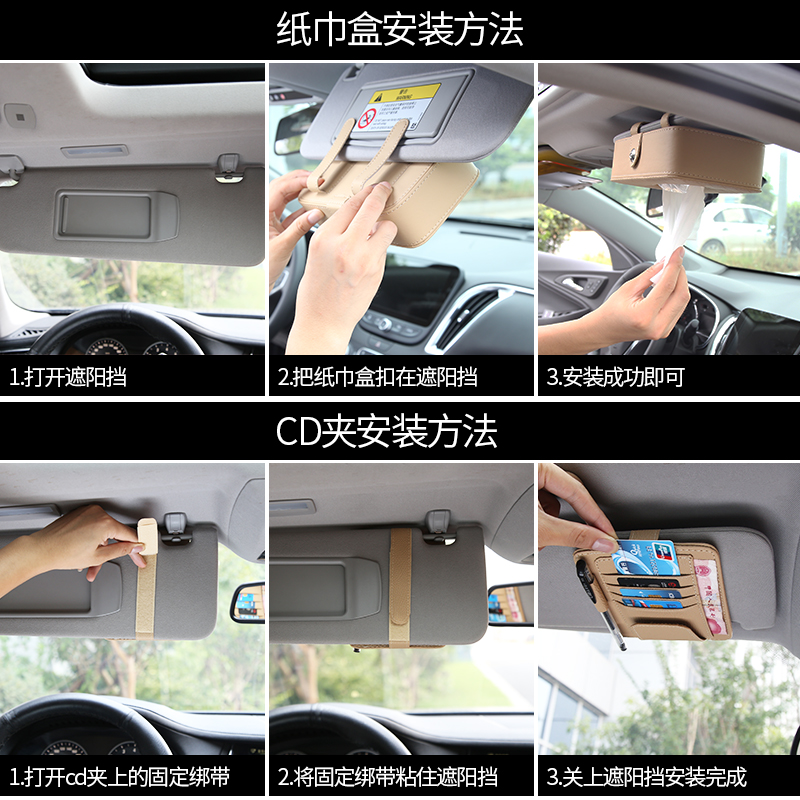 纸巾盒安装方法

1.打开遮阳挡

2.把纸巾盒扣在遮阳挡

3.安装成功即可

CD夹安装方法

1.打开cd夹上的固定绑带

2.将固定绑带粘住遮阳挡

3.关上遮阳挡安装完成