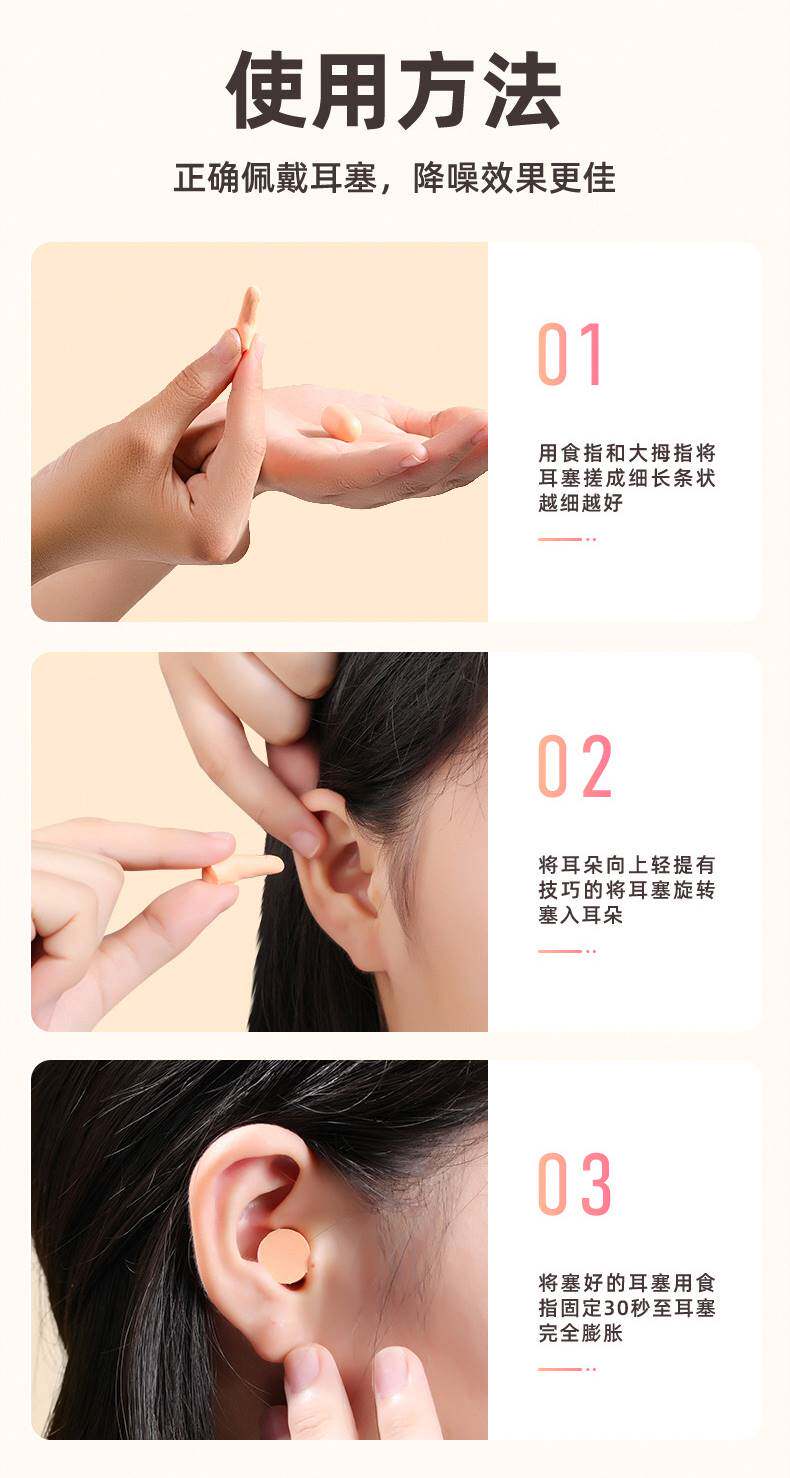 使用方法

正确佩戴耳塞，降噪效果更佳

01

用食指和大拇指将耳塞搓成细长条状越细越好

02

将耳朵向上轻提有技巧的将耳塞旋转塞入耳朵

03

将塞好的耳塞用食指固定30秒至耳塞完全膨胀