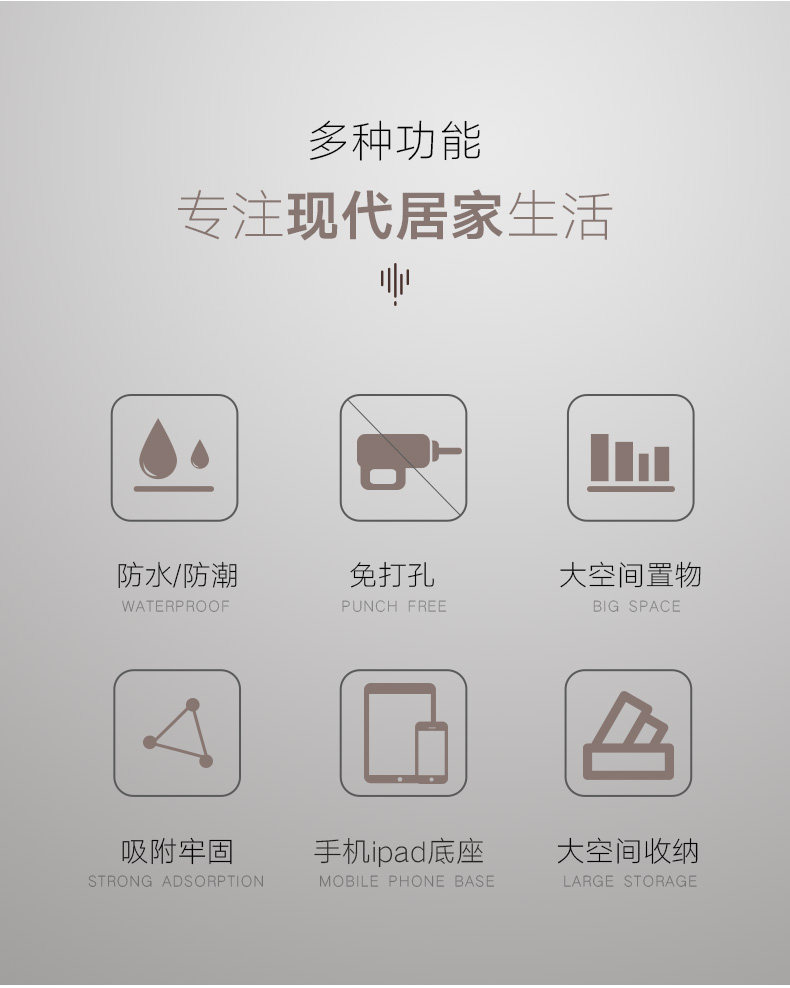 多种功能

专注现代居家生活

防水/防潮
WATERPROOF

免打孔
PUNCH FREE

大空间置物
BIG SPACE

吸附牢固
STRONG ADSORPTION

手机ipad底座
MOBILE PHONE BASE

大空间收纳
LARGE STORAGE