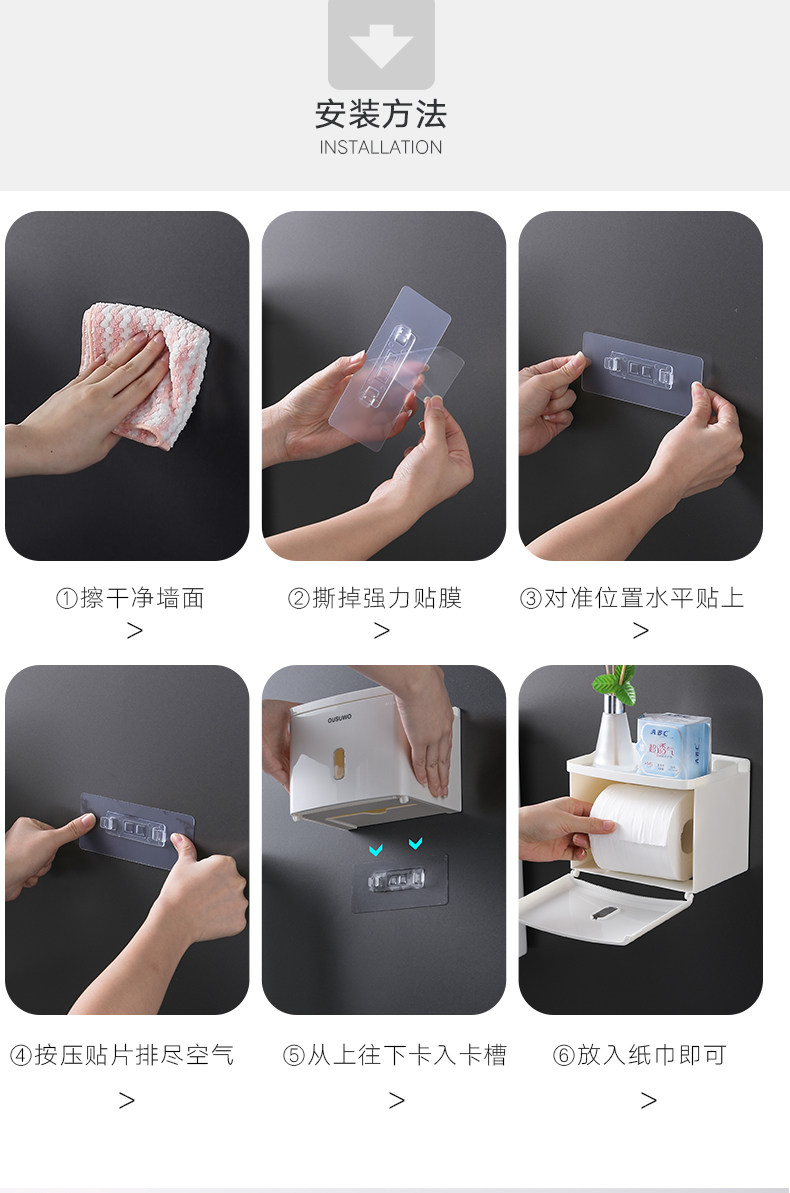 安装方法
INSTALLATION

①擦干净墙面
>

②撕掉强力贴膜
>

③对准位置水平贴上
>

OUSUWO

ABC

④按压贴片排尽空气
>

⑤从上往下卡入卡槽
>

⑥放入纸巾即可
>