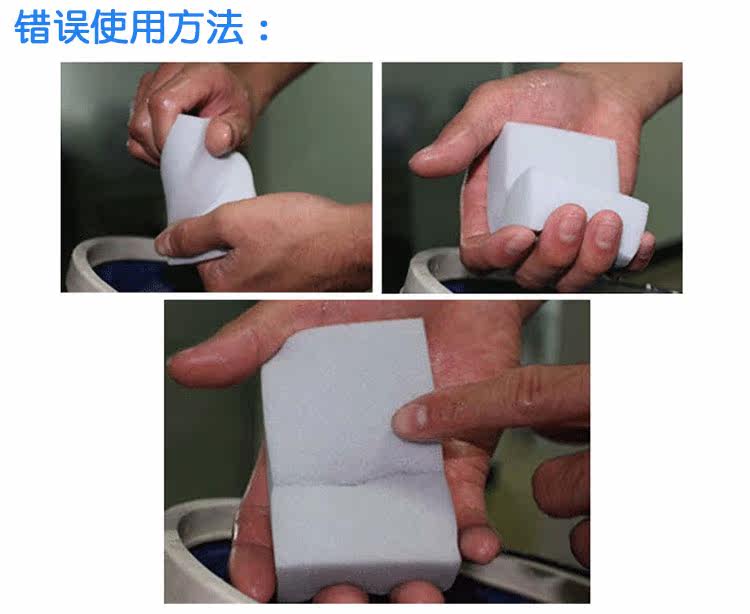 错误使用方法：