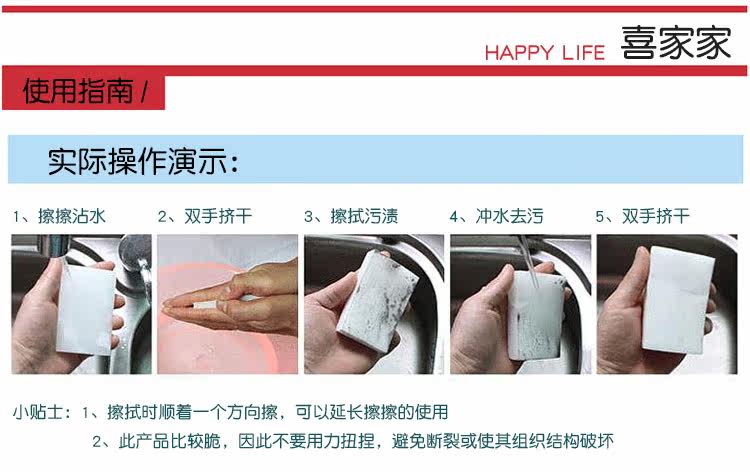 HAPPY LIFE 喜家家

使用指南 /

实际操作演示：

1、擦擦沾水

2、双手挤干

3、擦拭污渍

4、冲水去污

5、双手挤干

小贴士：1、擦拭时顺着一个方向擦，可以延长擦擦的使用

2、此产品比较脆，因此不要用力扭捏，避免断裂或使其组织结构破坏