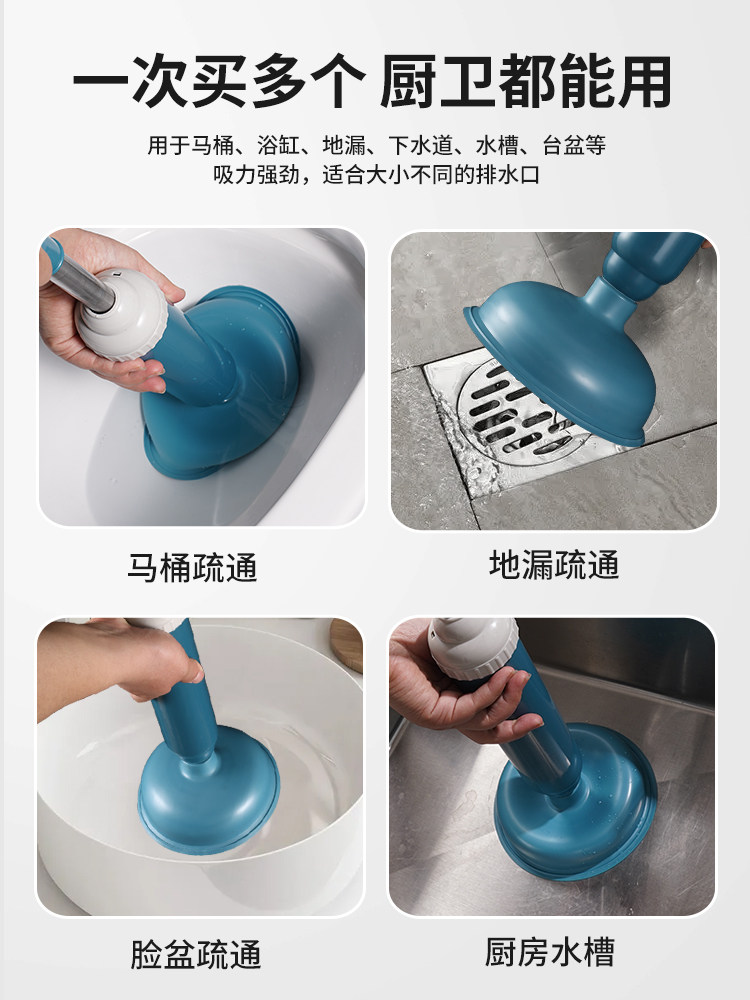 一次买多个 厨卫都能用

用于马桶、浴缸、地漏、下水道、水槽、台盆等
吸力强劲，适合大小不同的排水口

马桶疏通

地漏疏通

脸盆疏通

厨房水槽