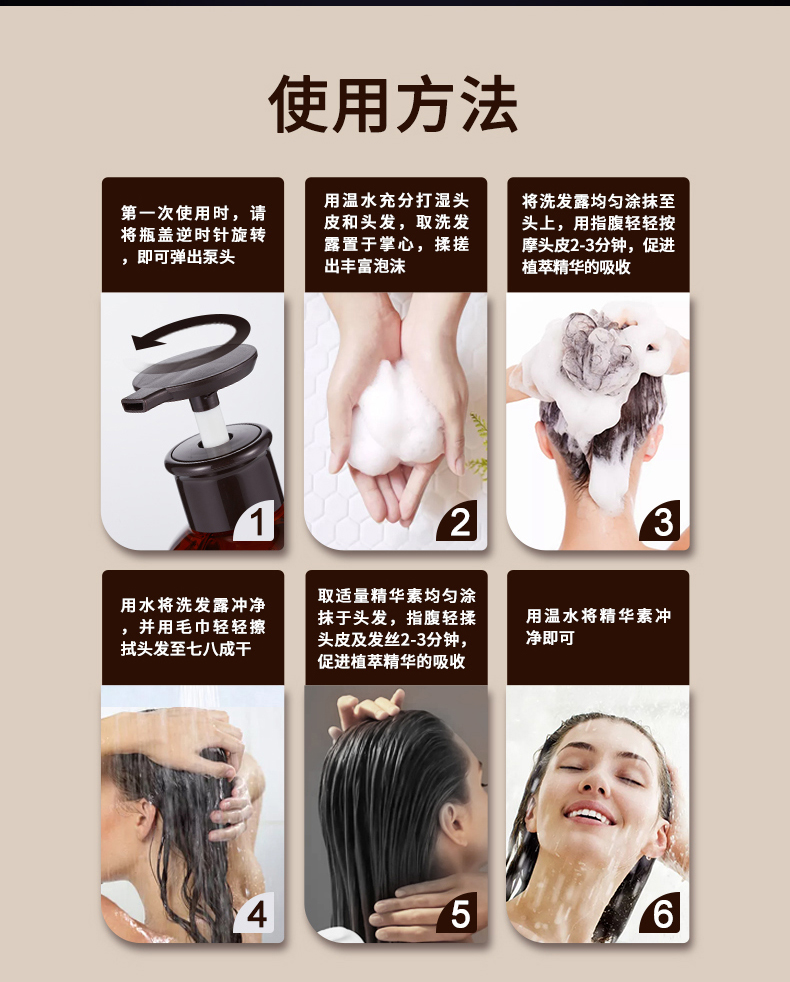 使用方法

第一次使用时，请将瓶盖逆时针旋转，即可弹出泵头

1

用温水充分打湿头皮和头发，取洗发露置于掌心，揉搓出丰富泡沫

2

将洗发露均匀涂抹至头上，用指腹轻轻按摩头皮2-3分钟，促进植萃精华的吸收

3

用水将洗发露冲净，并用毛巾轻轻擦拭头发至七八成干

4

取适量精华素均匀涂抹于头发，指腹轻揉头皮及发丝2-3分钟，促进植萃精华的吸收

5

用温水将精华素冲净即可

6