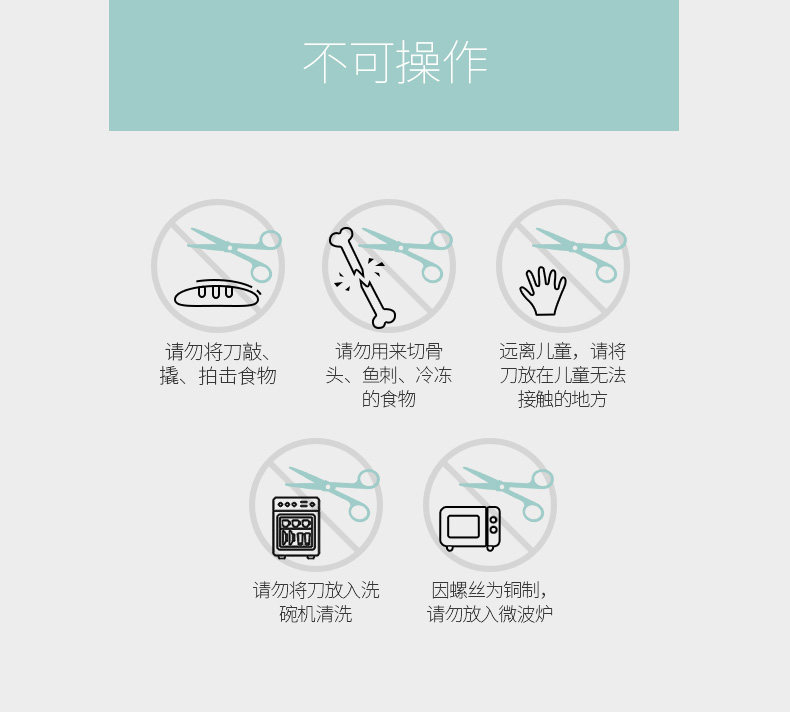 不可操作

请勿将刀敲、撬、拍击食物

请勿用来切骨头、鱼刺、冷冻的食物

远离儿童，请将刀放在儿童无法接触的地方

请勿将刀放入洗碗机清洗

因螺丝为铜制，请勿放入微波炉