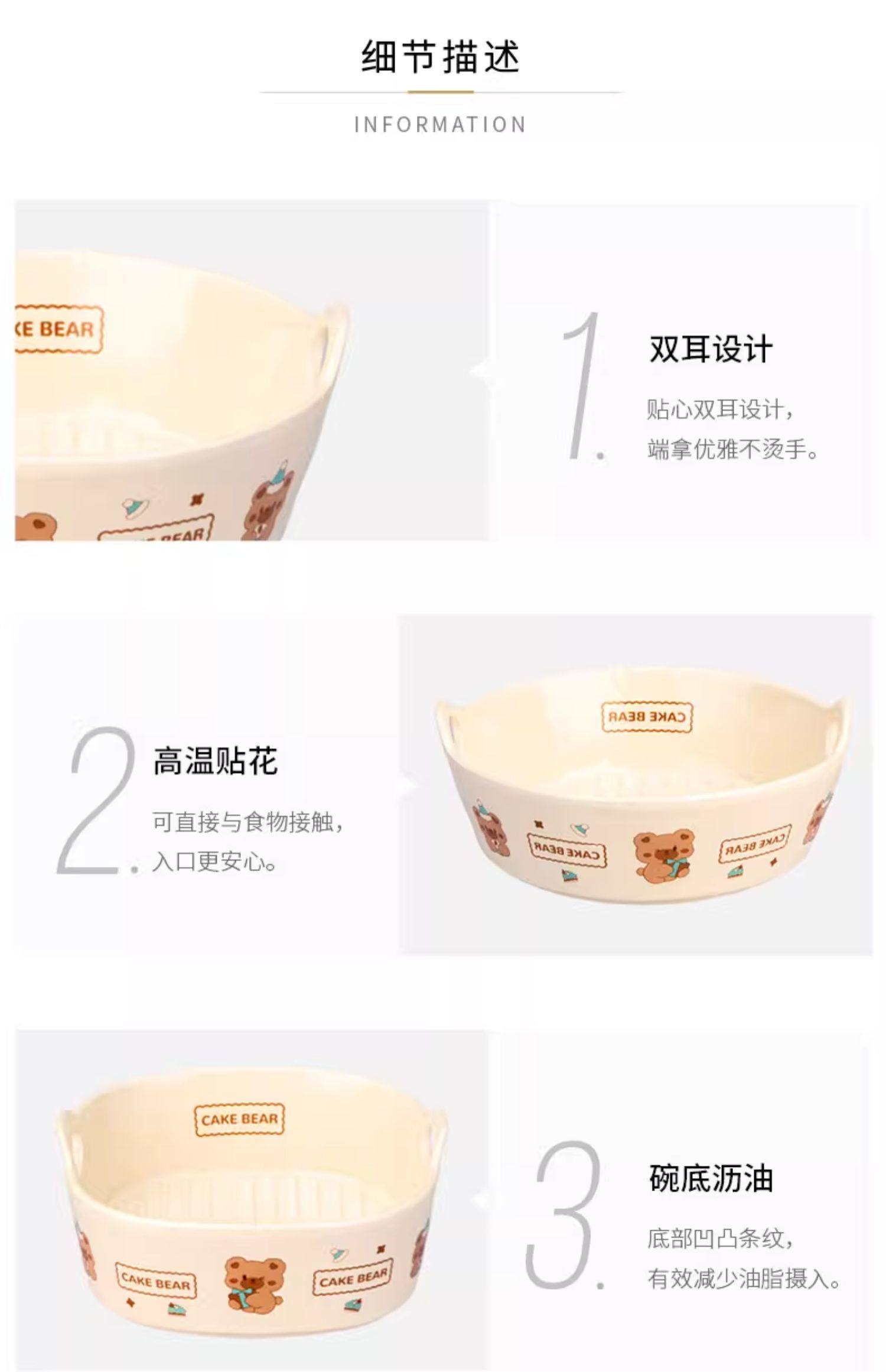 细节描述

INFORMATION

KE BEAR

1.

双耳设计

贴心双耳设计，
端拿优雅不烫手。

2.

高温贴花

可直接与食物接触，
入口更安心。

CAKE BEAR

CAKE BEAR

CAKE BEAR

CAKE BEAR

CAKE BEAR

CAKE BEAR

3.

碗底沥油

底部凹凸条纹，
有效减少油脂摄入。