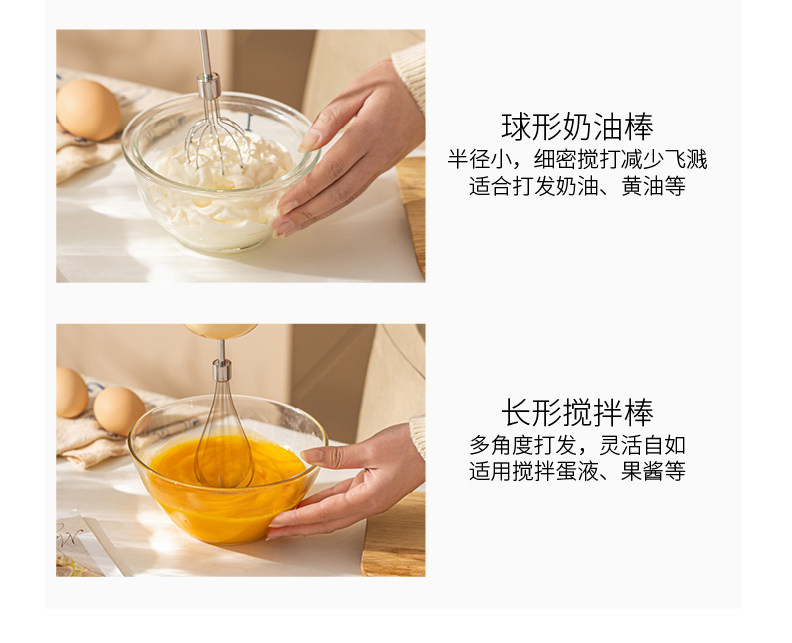 球形奶油棒
半径小，细密搅打减少飞溅
适合打发奶油、黄油等

长形搅拌棒
多角度打发，灵活自如
适用搅拌蛋液、果酱等