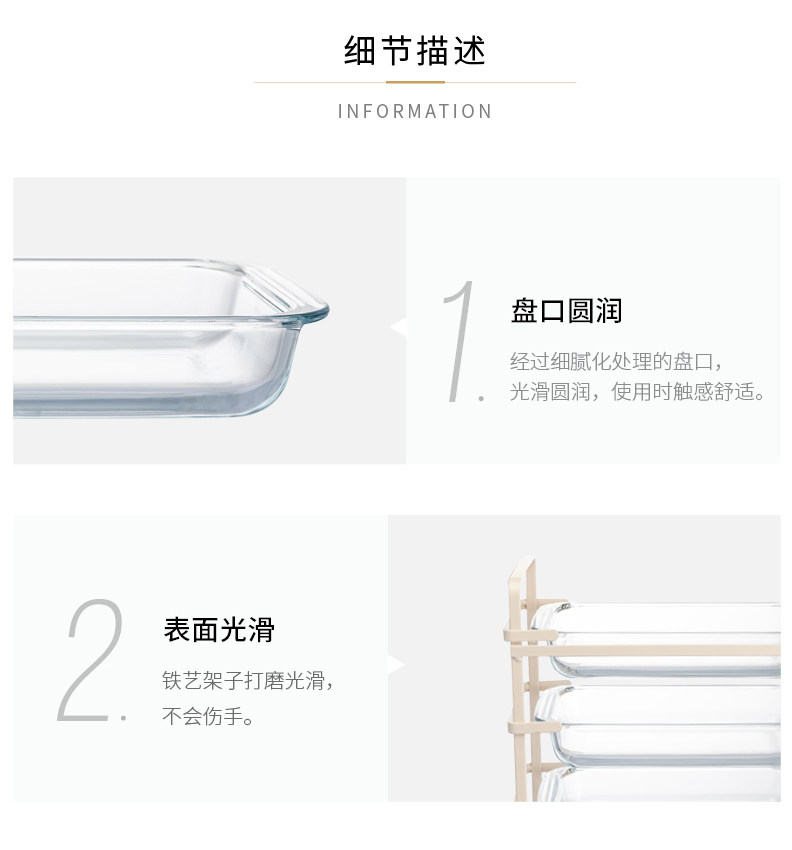 细节描述

INFORMATION

1.

盘口圆润

经过细腻化处理的盘口，光滑圆润，使用时触感舒适。

2.

表面光滑

铁艺架子打磨光滑，不会伤手。