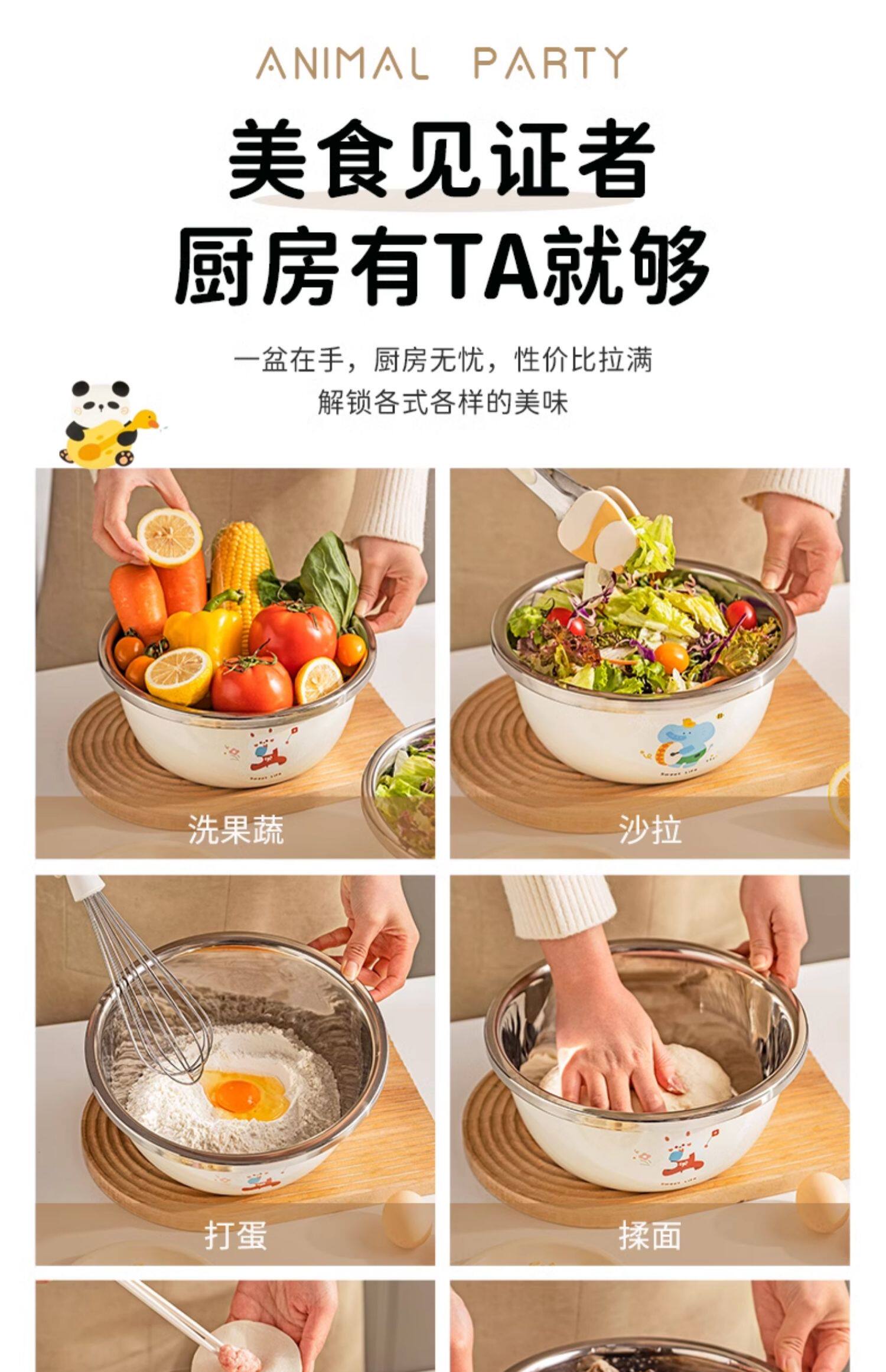 ANIMAL PARTY

美食见证者
厨房有TA就够

一盆在手，厨房无忧，性价比拉满
解锁各式各样的美味

洗果蔬

沙拉

打蛋

揉面