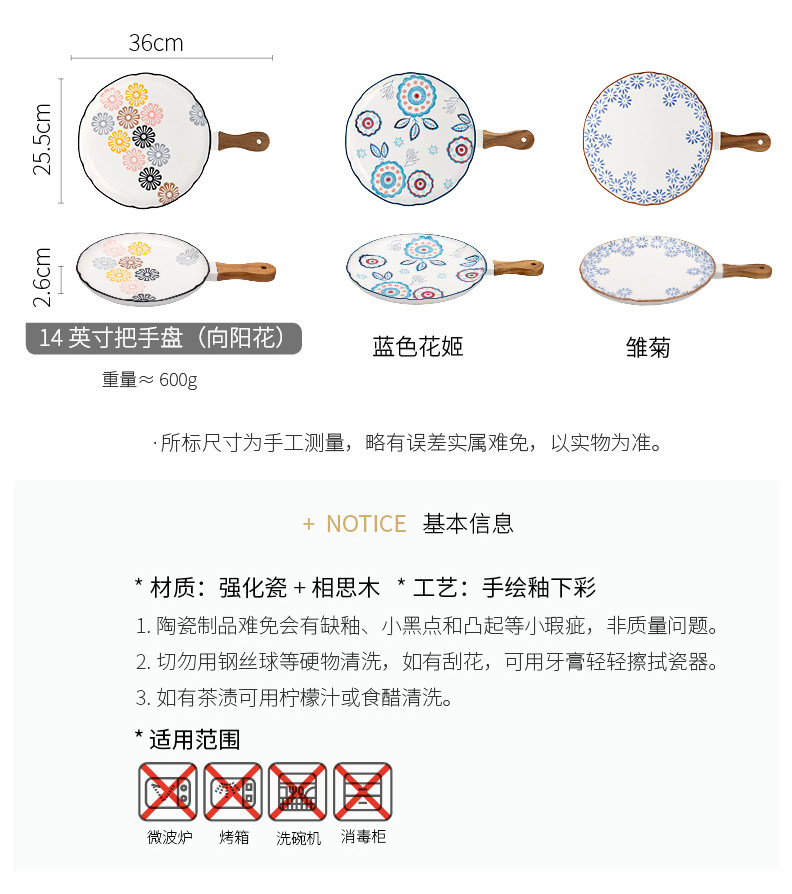 36cm

25.5cm

2.6cm

14 英寸把手盘（向阳花）

重量≈ 600g

蓝色花姬

雏菊

·所标尺寸为手工测量，略有误差实属难免，以实物为准。

+ NOTICE 基本信息

* 材质：强化瓷 + 相思木 * 工艺：手绘釉下彩

1. 陶瓷制品难免会有缺釉、小黑点和凸起等小瑕疵，非质量问题。

2. 切勿用钢丝球等硬物清洗，如有刮花，可用牙膏轻轻擦拭瓷器。

3. 如有茶渍可用柠檬汁或食醋清洗。

* 适用范围

微波炉 烤箱 洗碗机 消毒柜