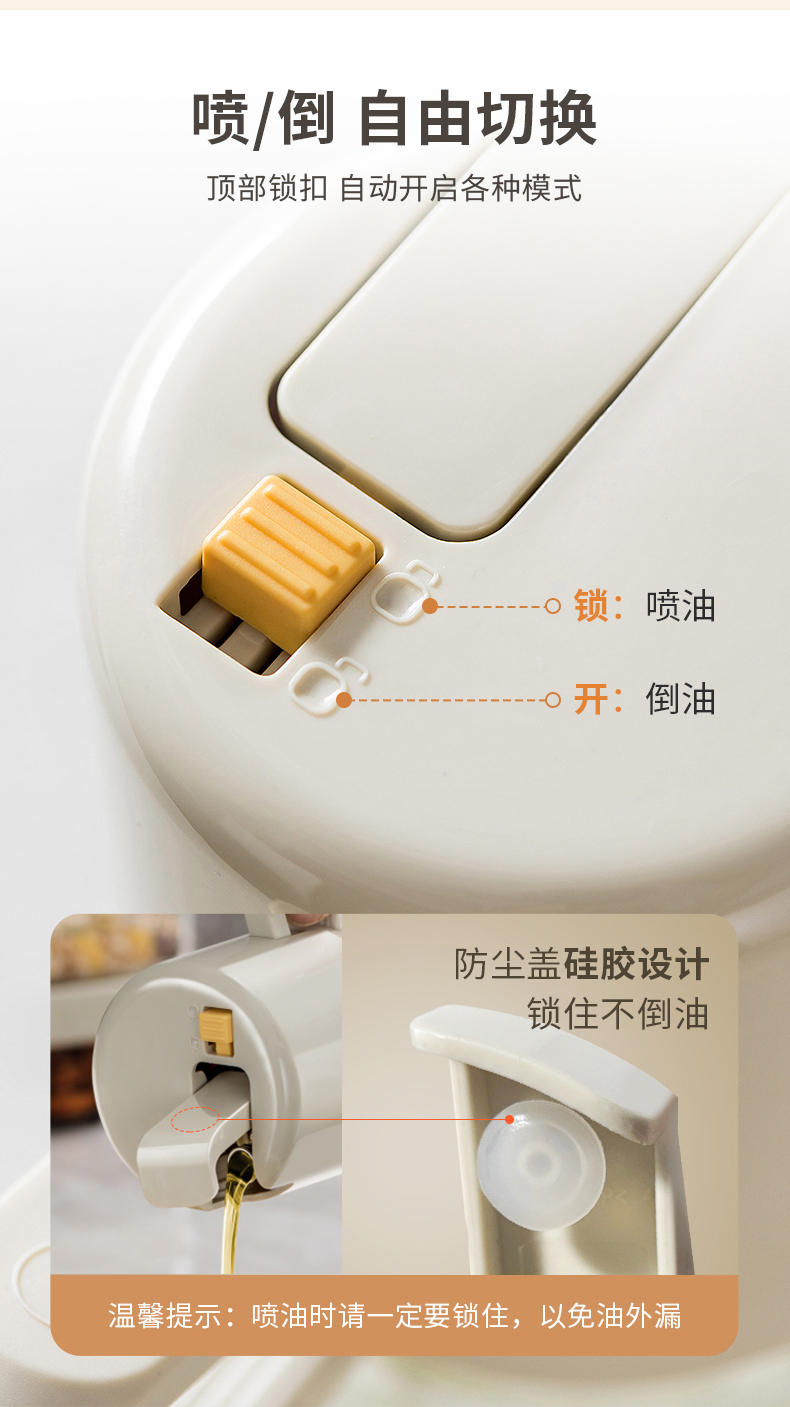 喷/倒 自由切换

顶部锁扣 自动开启各种模式

锁：喷油

开：倒油

防尘盖硅胶设计
锁住不倒油

温馨提示：喷油时请一定要锁住，以免油外漏