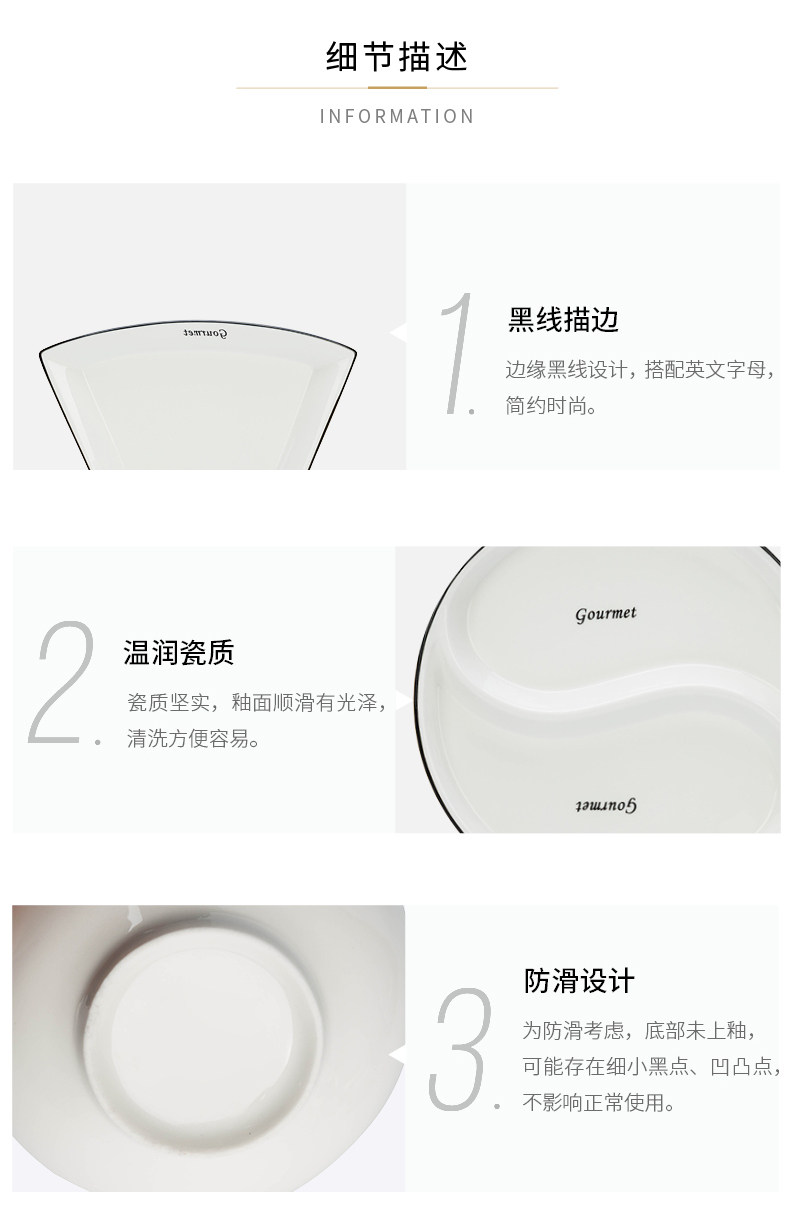 细节描述

INFORMATION

Gourmet

1.

黑线描边

边缘黑线设计，搭配英文字母，简约时尚。

2.

温润瓷质

瓷质坚实，釉面顺滑有光泽，清洗方便容易。

Gourmet

Gourmet

3.

防滑设计

为防滑考虑，底部未上釉，可能存在细小黑点、凹凸点，不影响正常使用。