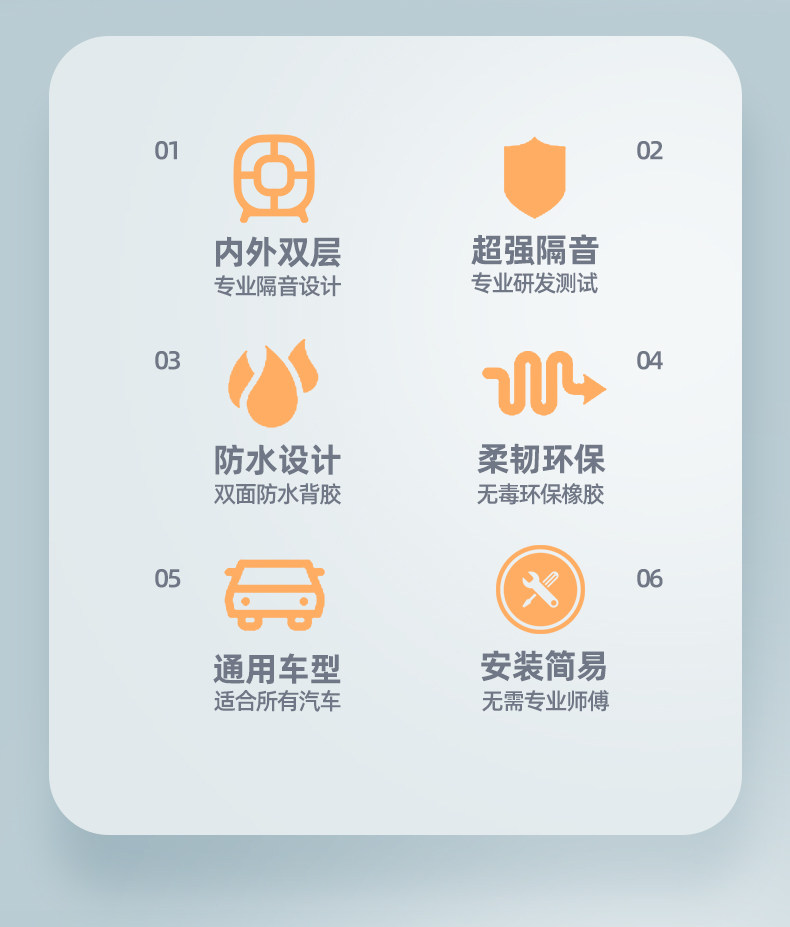 01

内外双层
专业隔音设计

02

超强隔音
专业研发测试

03

防水设计
双面防水背胶

04

柔韧环保
无毒环保橡胶

05

通用车型
适合所有汽车

06

安装简易
无需专业师傅